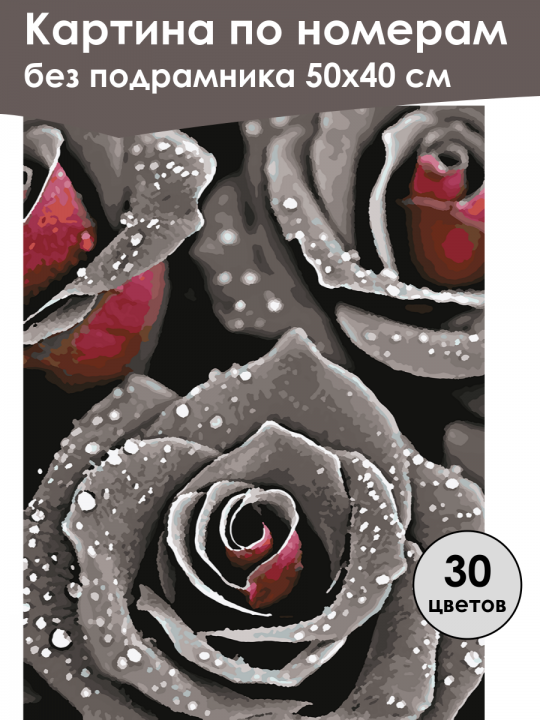 Картина по номерам
без подрамника 50х40 см

30
цветов