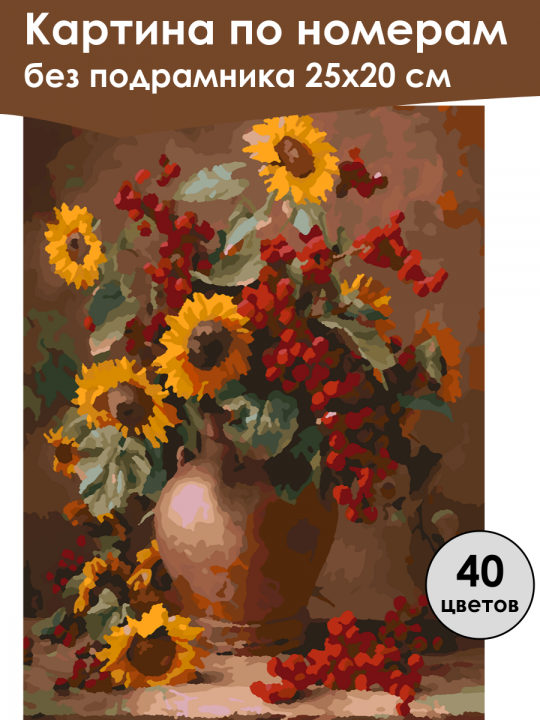 Картина по номерам
без подрамника 25х20 см

40
цветов