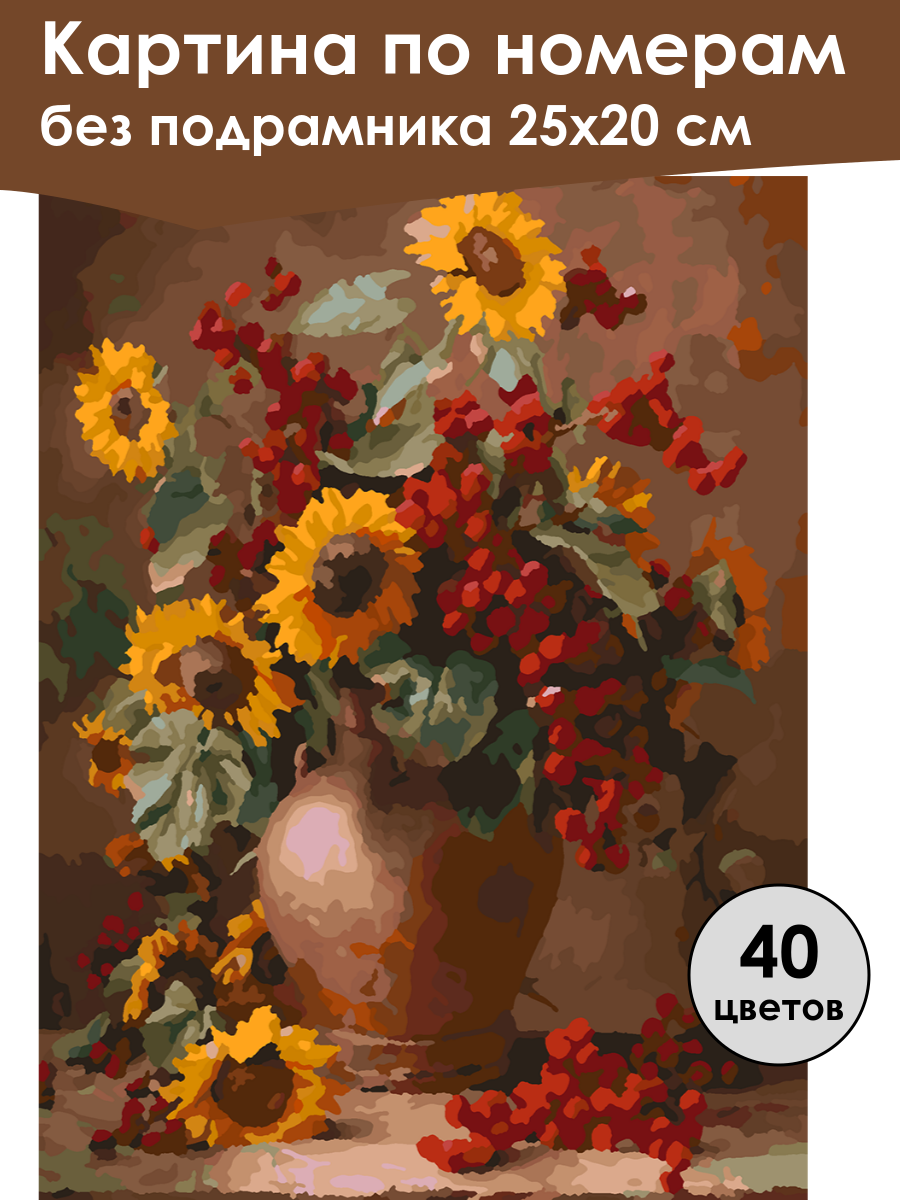 Картина по номерам
без подрамника 25х20 см

40
цветов