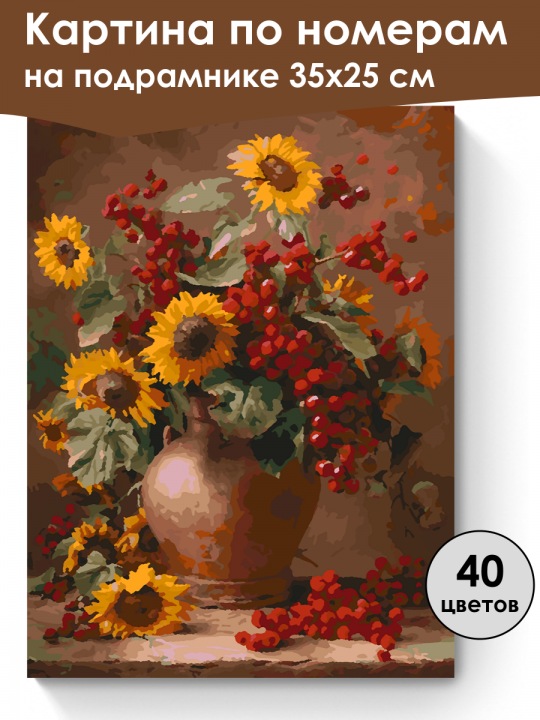 Картина по номерам
на подрамнике 35x25 см

40
цветов