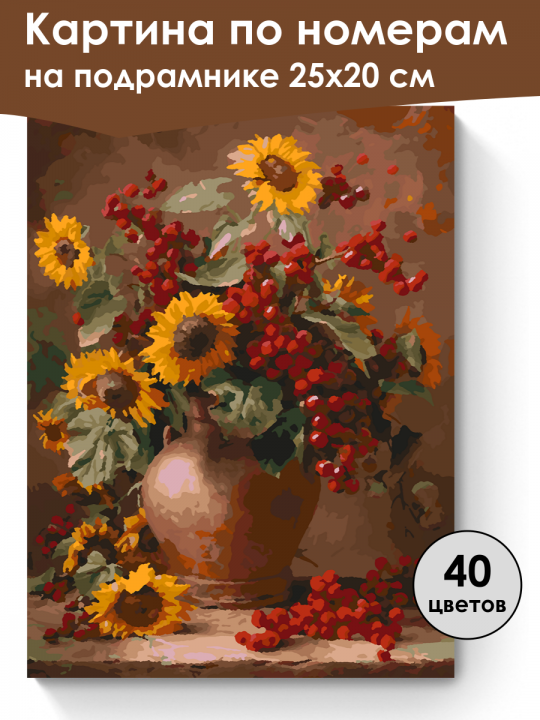 Картина по номерам
на подрамнике 25х20 см

40
цветов