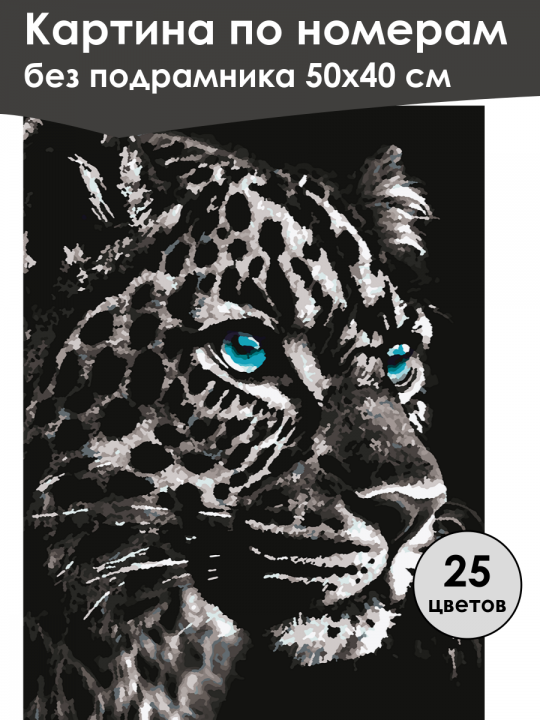 Картина по номерам без подрамника 50х40 см

25 цветов