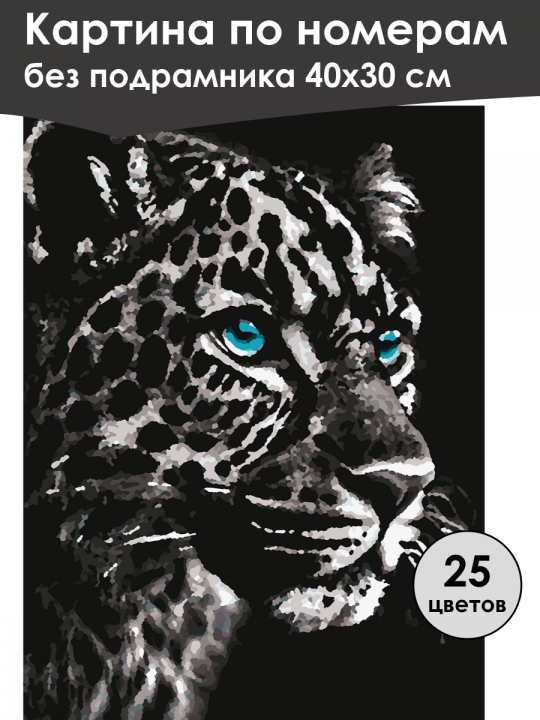 Картина по номерам
без подрамника 40х30 см

25
цветов