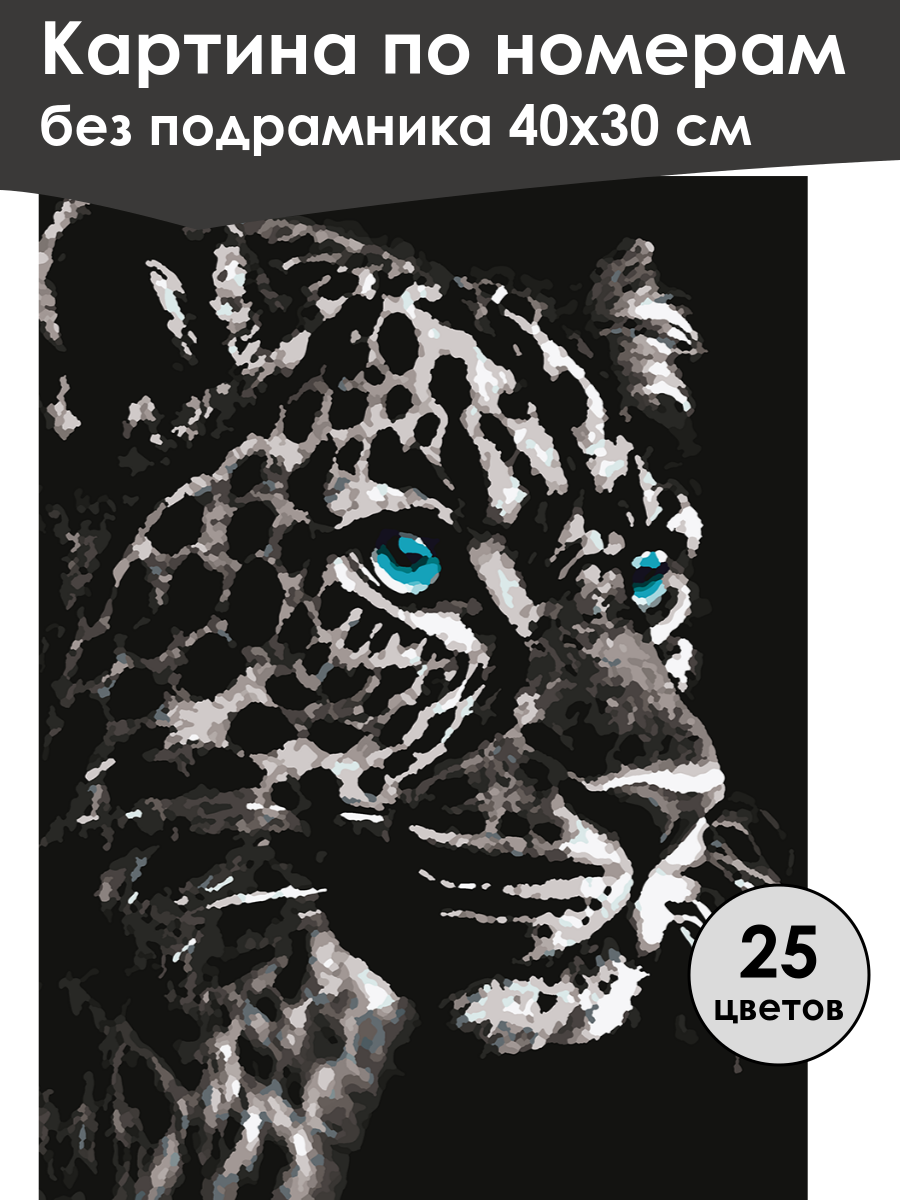 Картина по номерам
без подрамника 40х30 см

25
цветов