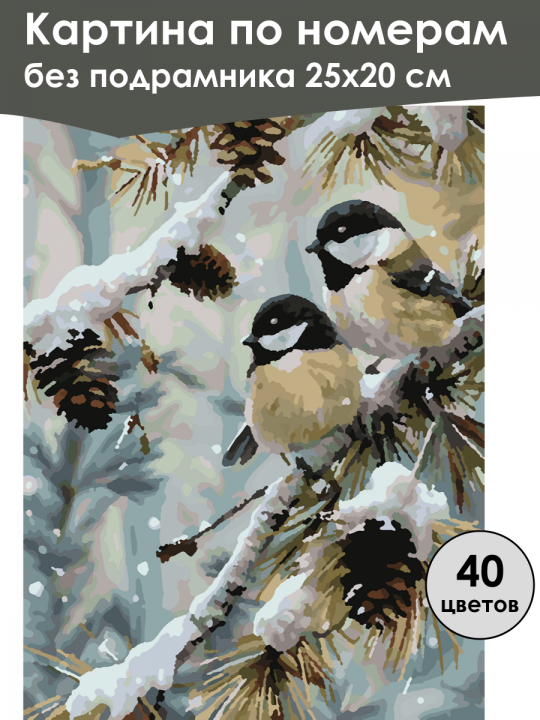 Картина по номерам
без подрамника 25х20 см

40
цветов