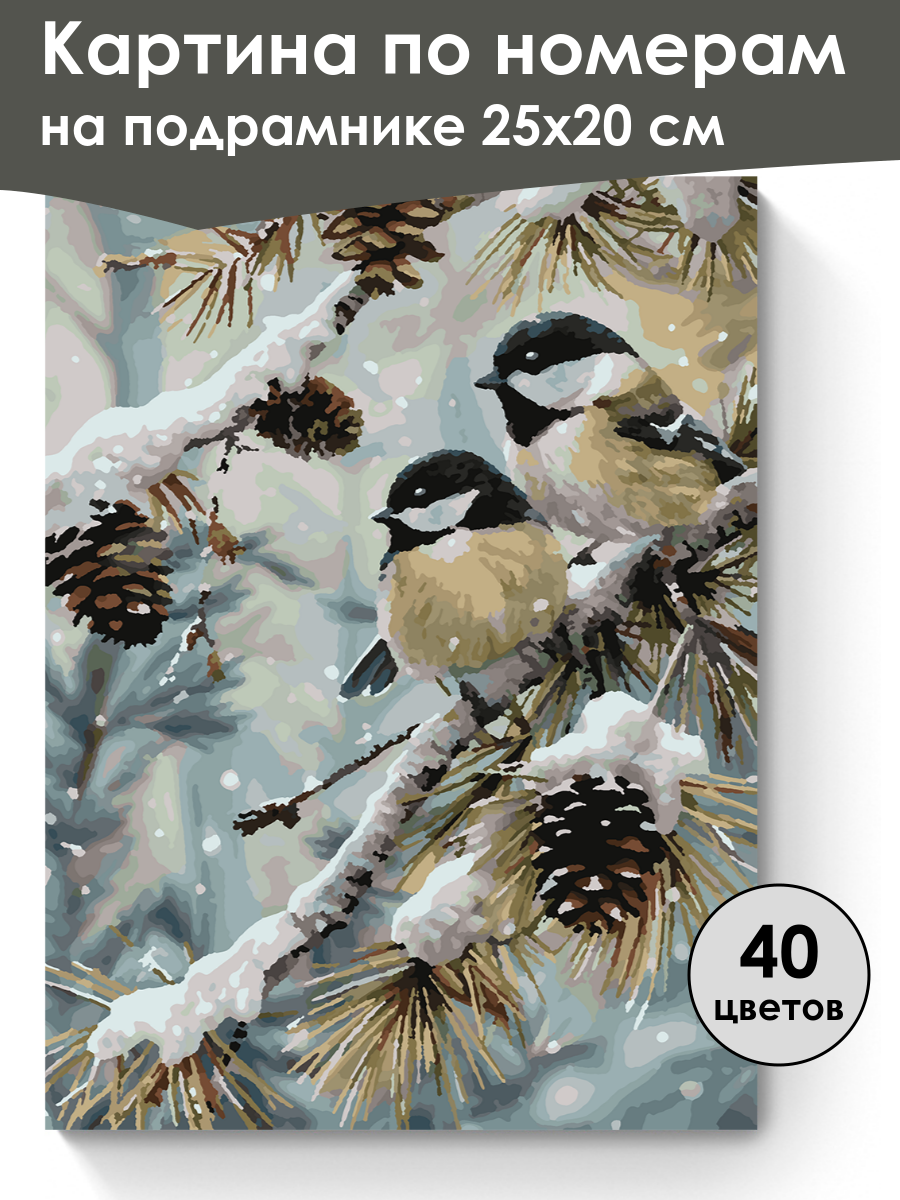 Картина по номерам на подрамнике 25х20 см

40 цветов