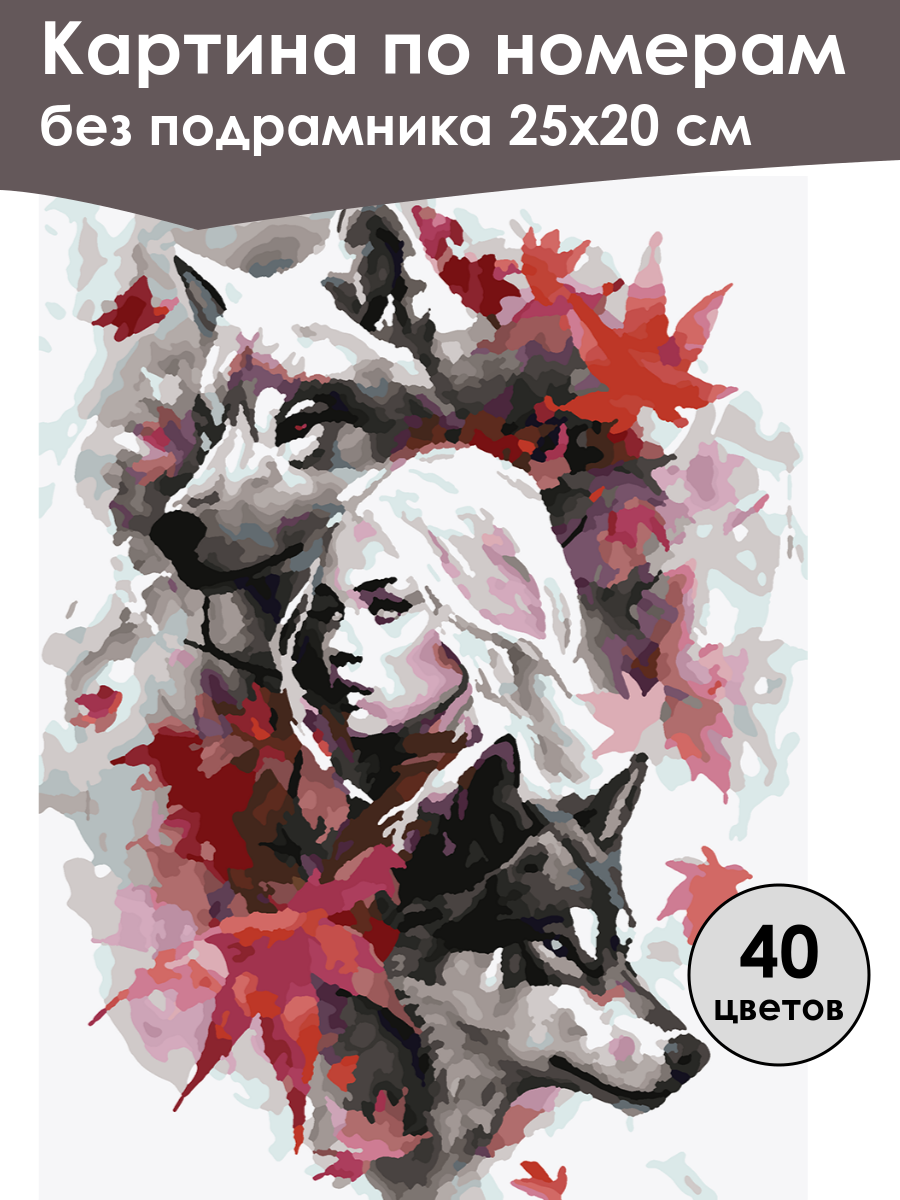 Картина по номерам
без подрамника 25х20 см

40
цветов