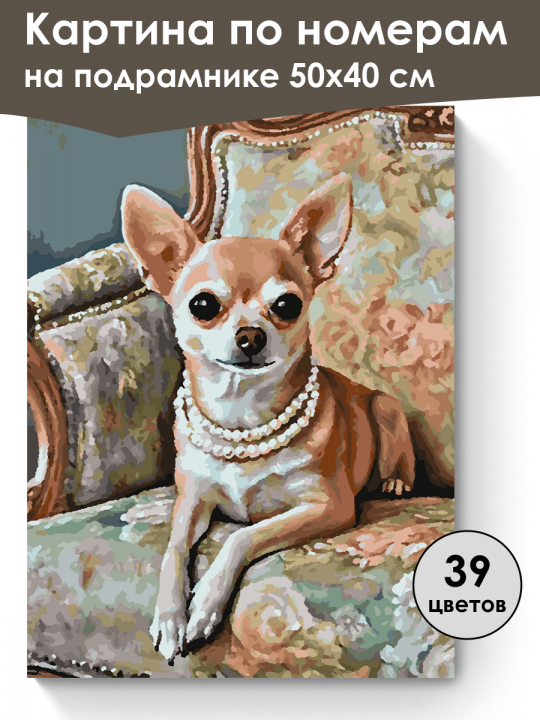 Картина по номерам
на подрамнике 50х40 см

39
цветов