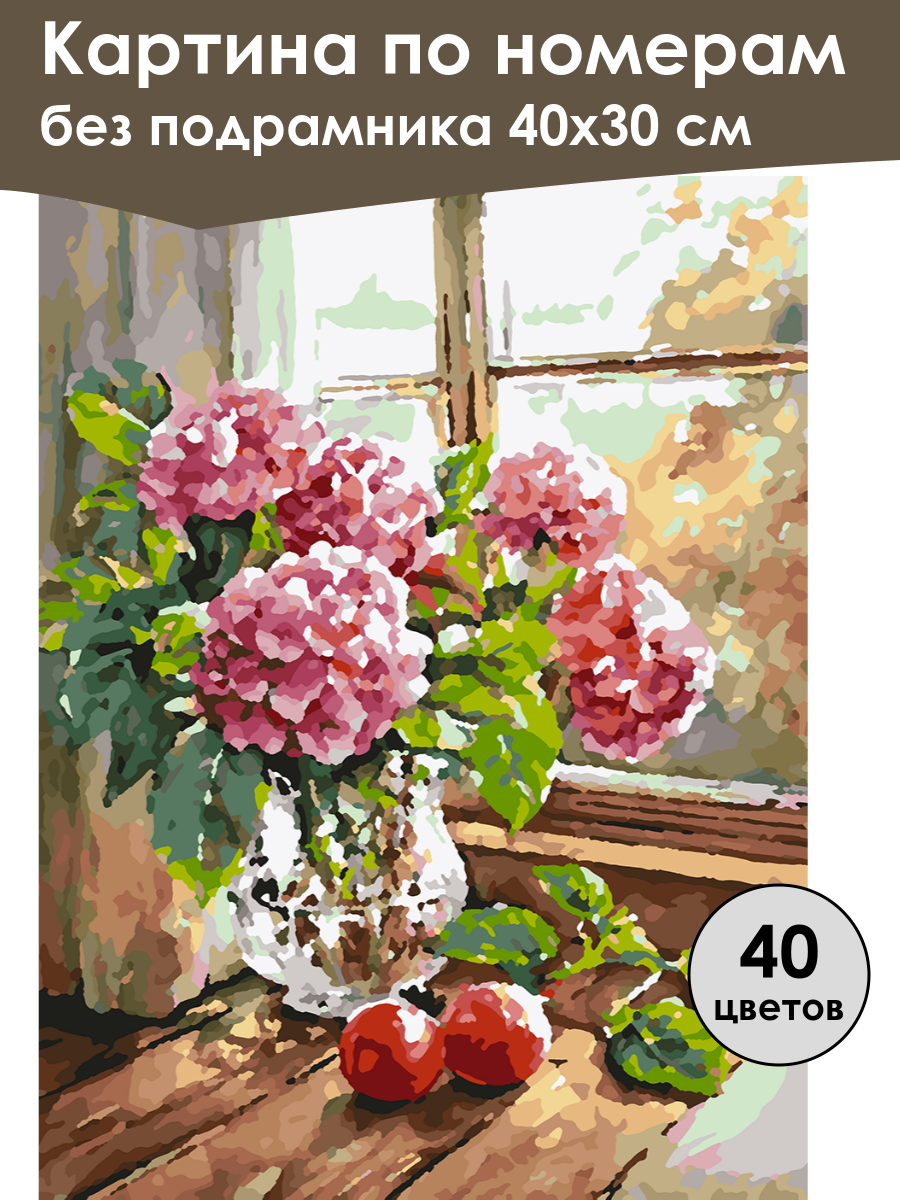 Картина по номерам
без подрамника 40х30 см

40
цветов