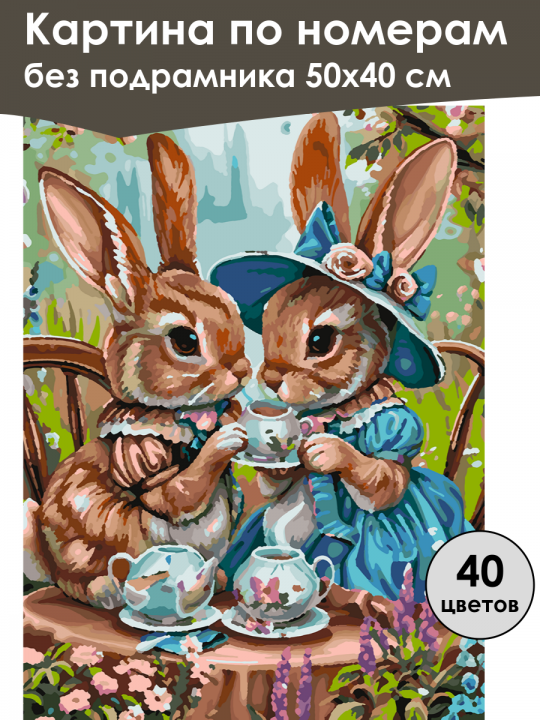 Картина по номерам
без подрамника 50х40 см

40
цветов