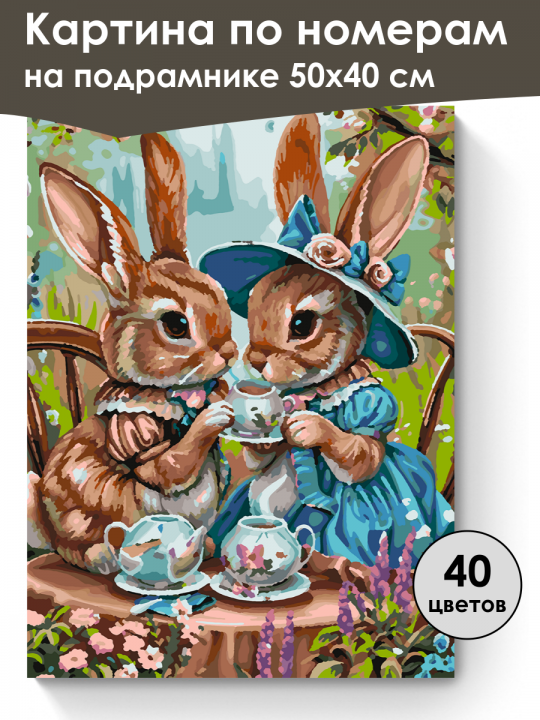 Картина по номерам на подрамнике 50х40 см

40 цветов