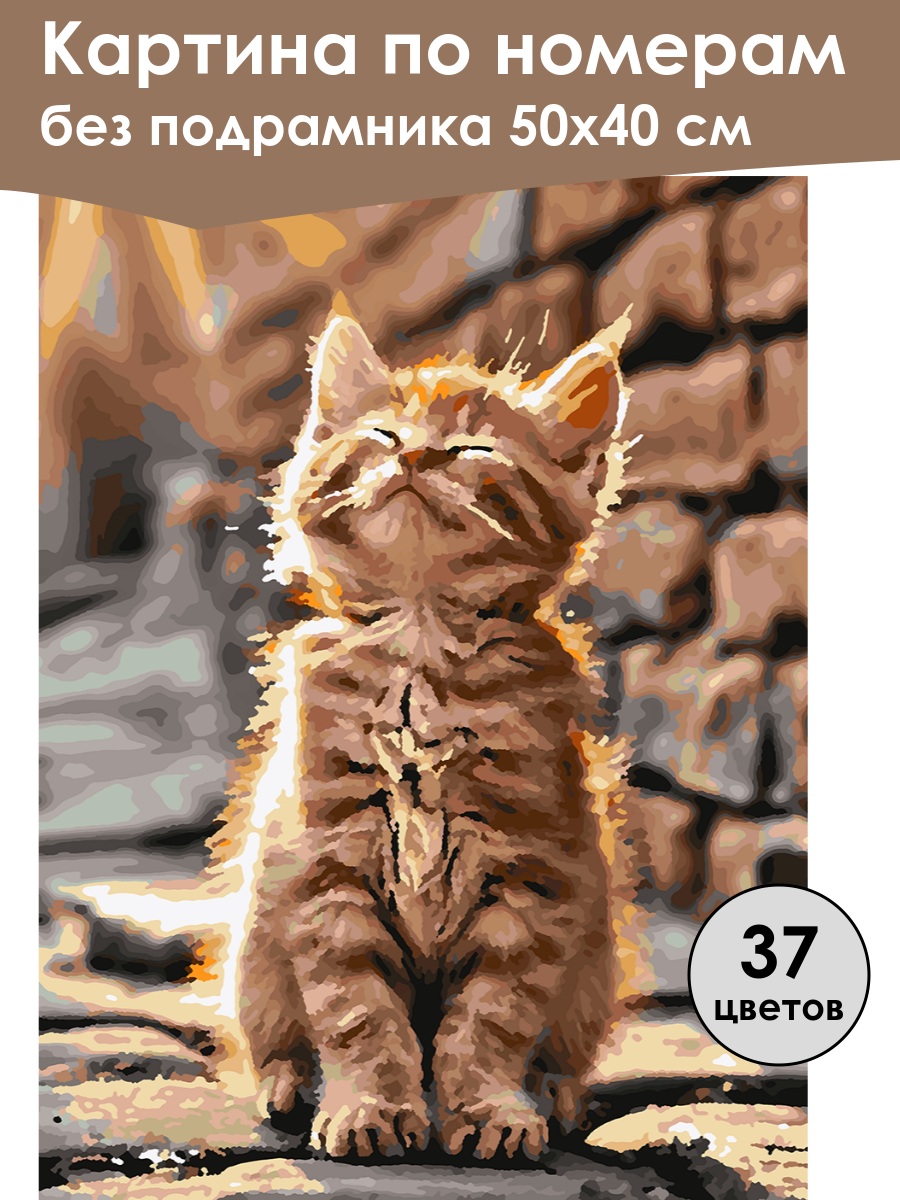 Картина по номерам
без подрамника 50х40 см

37
цветов