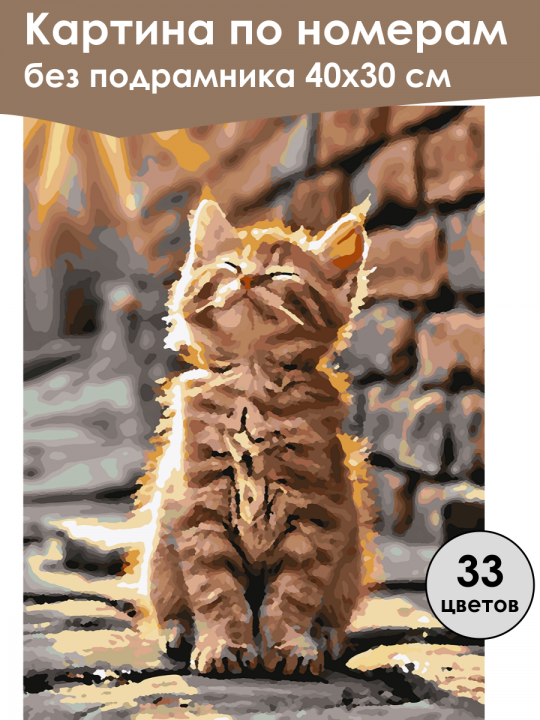 Картина по номерам
без подрамника 40х30 см

33
цветов