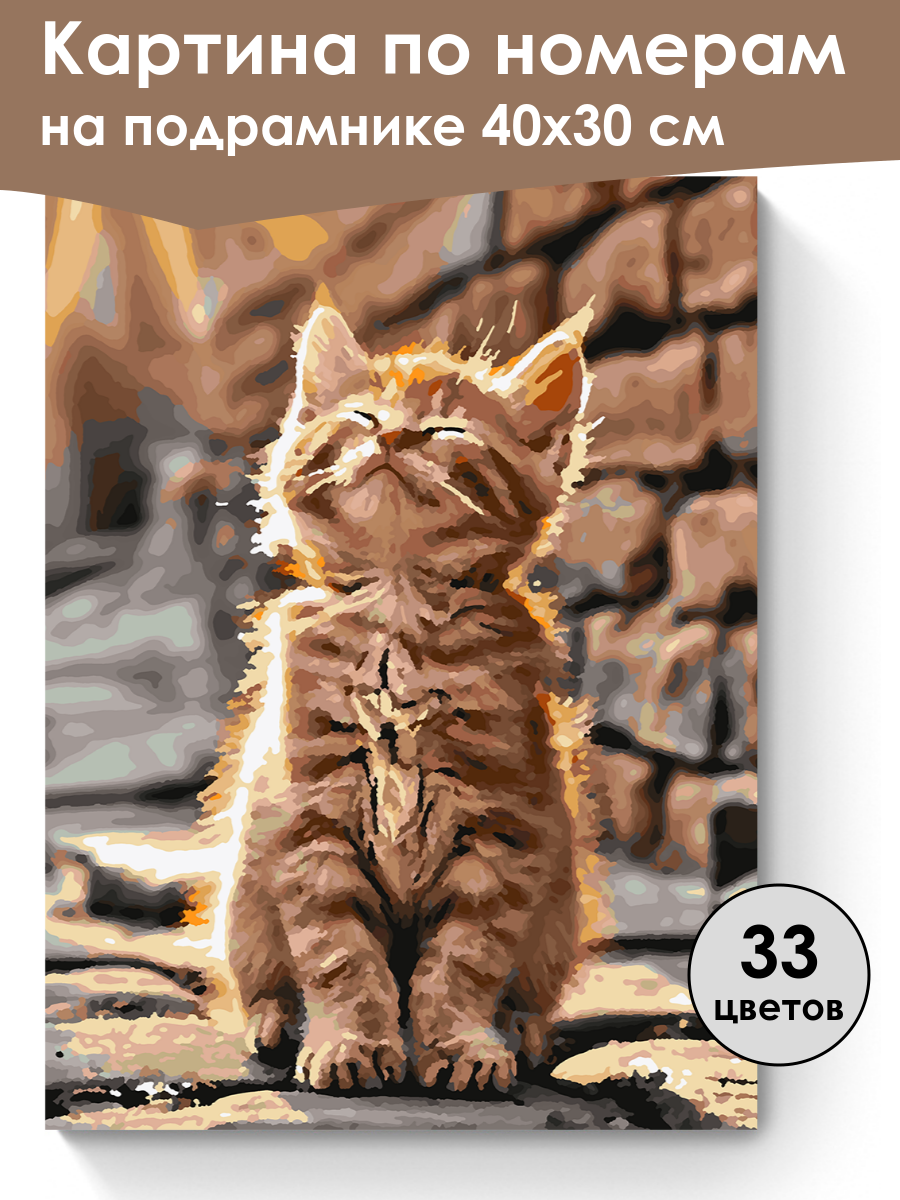 Картина по номерам
на подрамнике 40х30 см

33
цветов