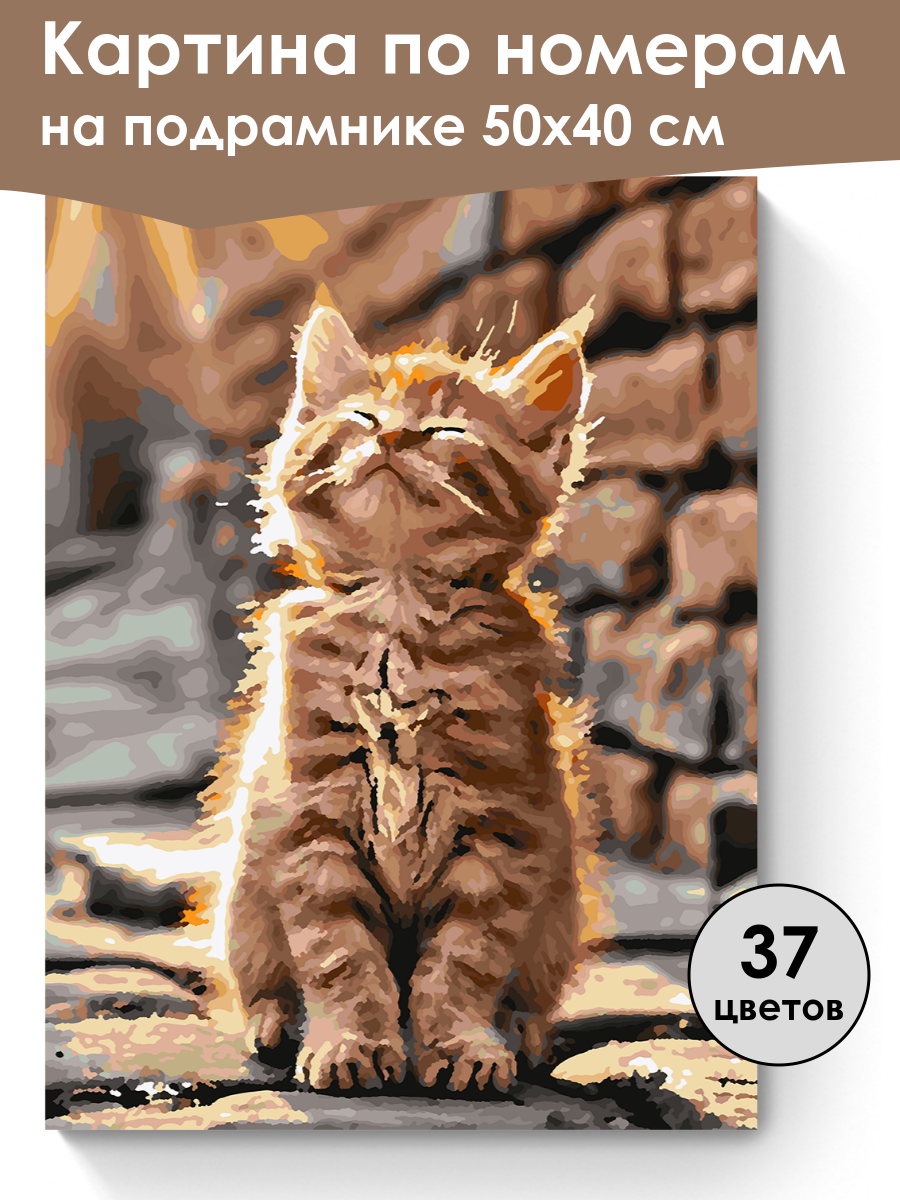 Картина по номерам
на подрамнике 50х40 см

37
цветов