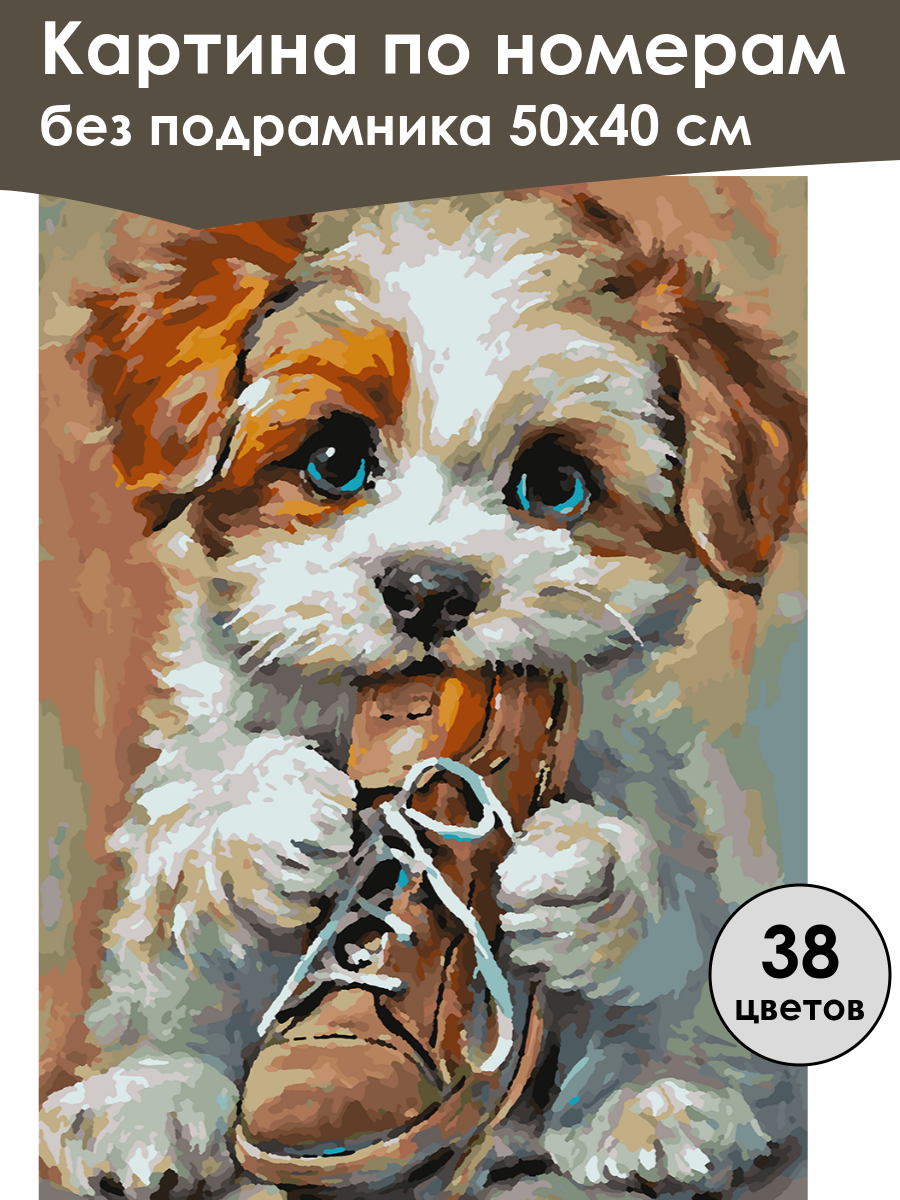 Картина по номерам
без подрамника 50х40 см

38
цветов