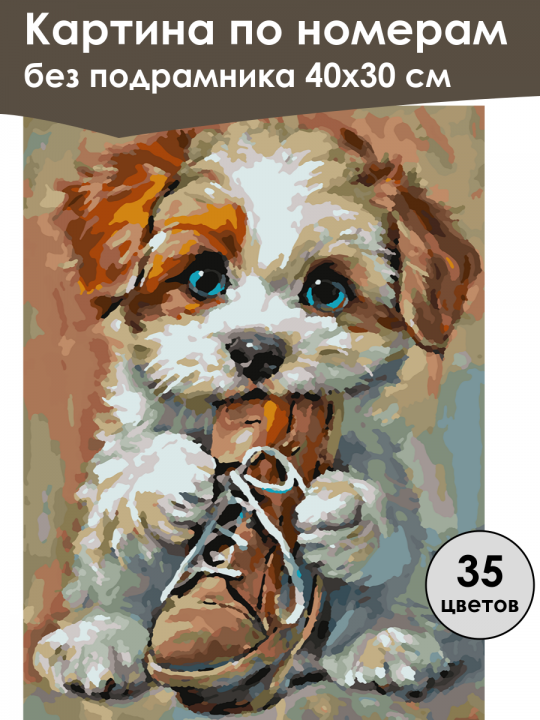 Картина по номерам
без подрамника 40х30 см

35
цветов