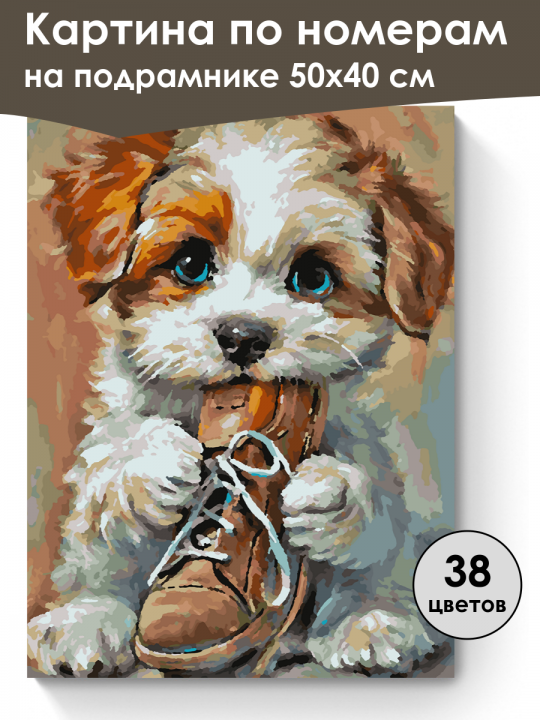 Картина по номерам
на подрамнике 50х40 см

38
цветов