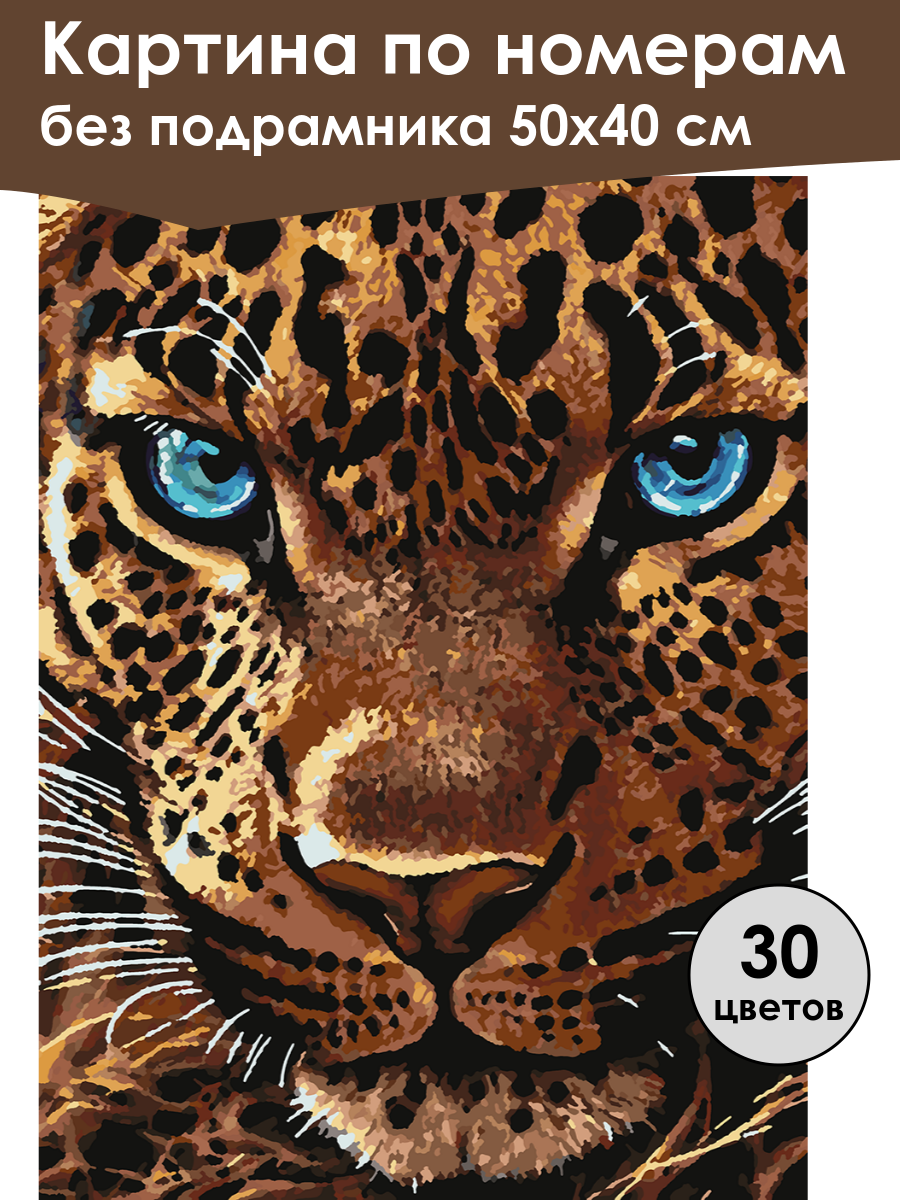 Картина по номерам
без подрамника 50х40 см

30
цветов