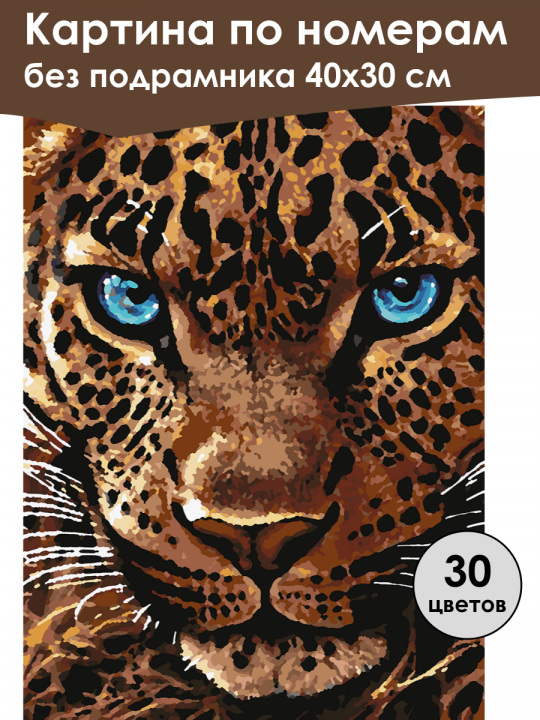 Картина по номерам
без подрамника 40х30 см

30
цветов