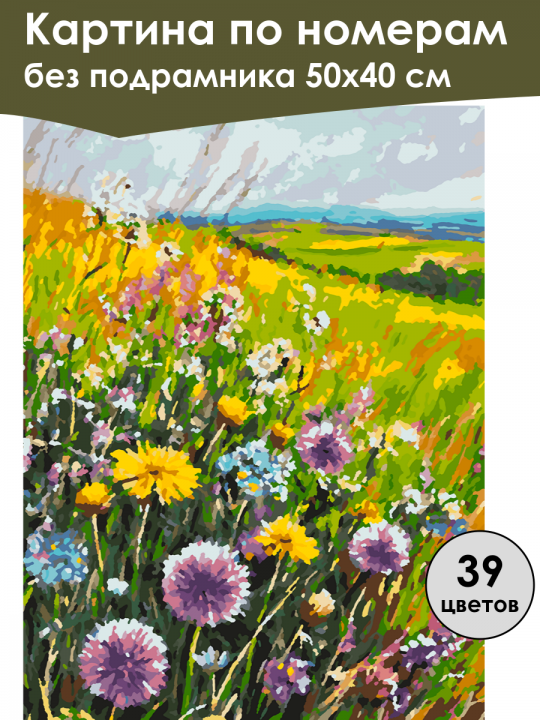 Картина по номерам
без подрамника 50х40 см

39
цветов