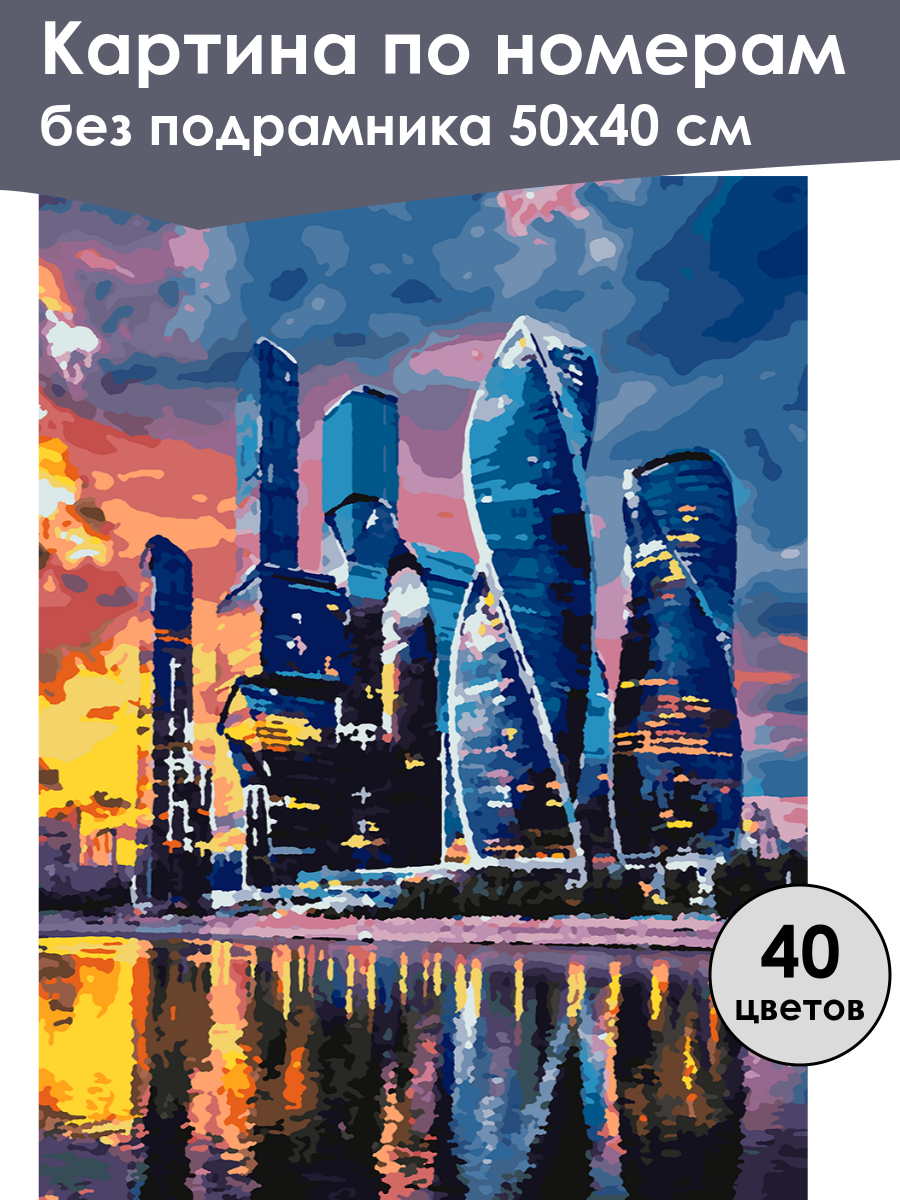 Картина по номерам
без подрамника 50х40 см

40
цветов