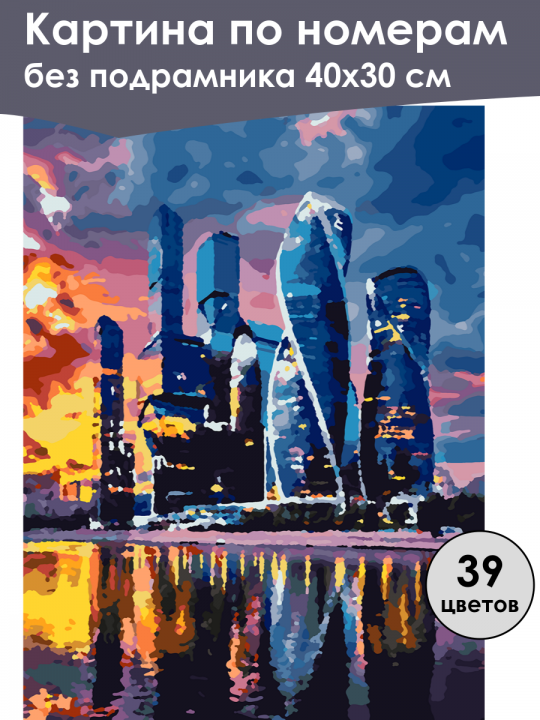 Картина по номерам
без подрамника 40х30 см

39
цветов