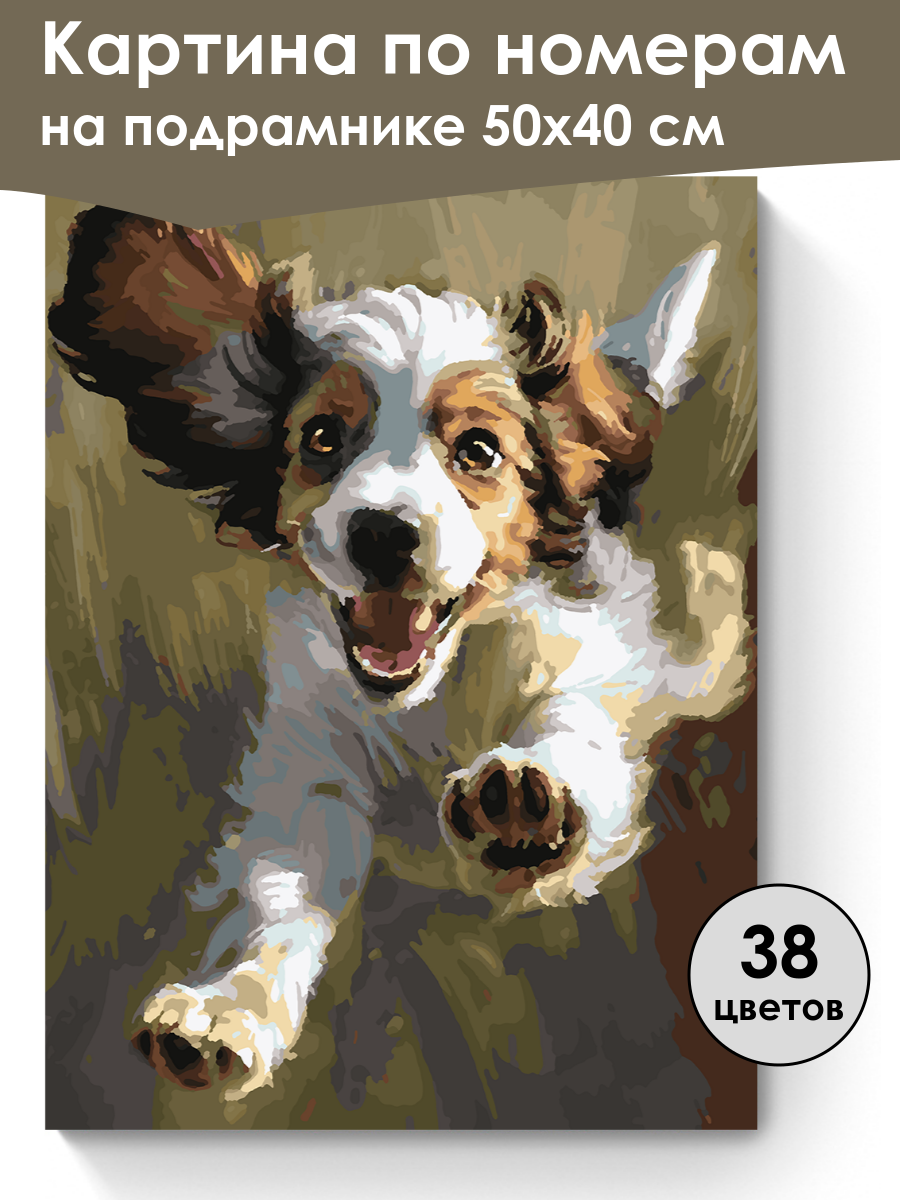 Картина по номерам на подрамнике 50х40 см

38 цветов