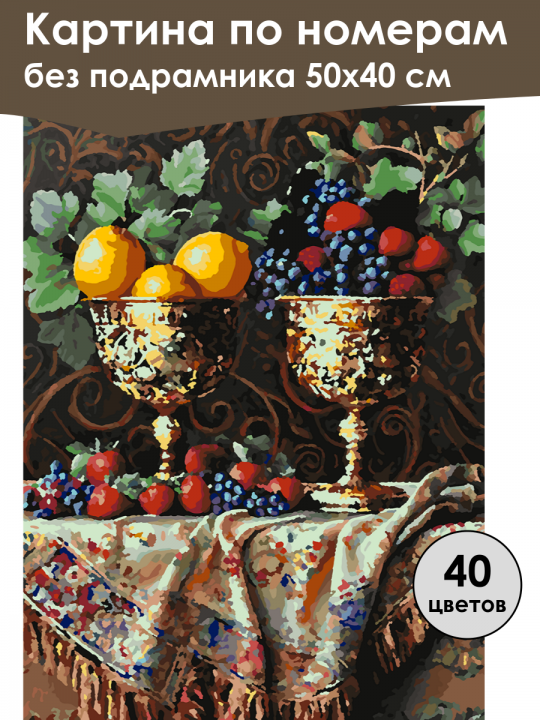 Картина по номерам
без подрамника 50х40 см

40
цветов