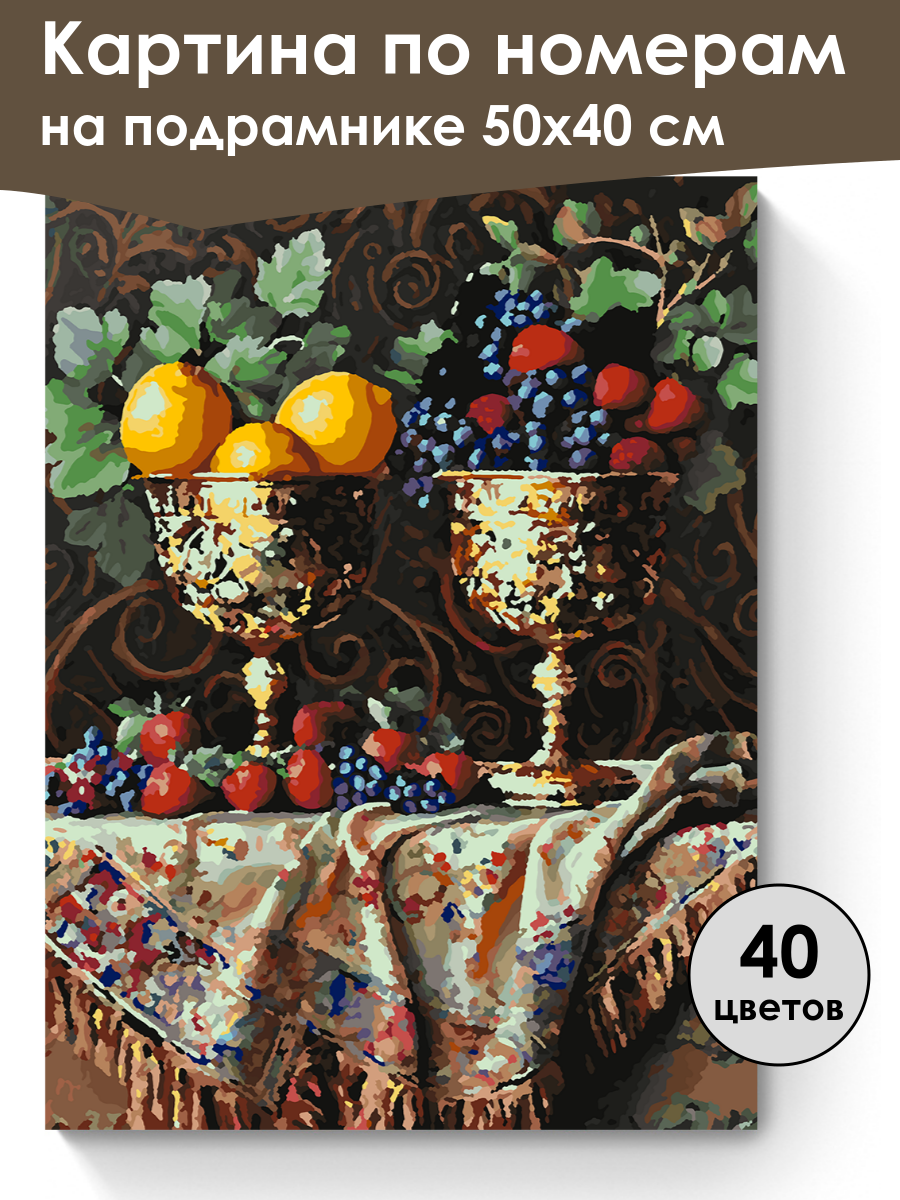 Картина по номерам
на подрамнике 50х40 см

40
цветов