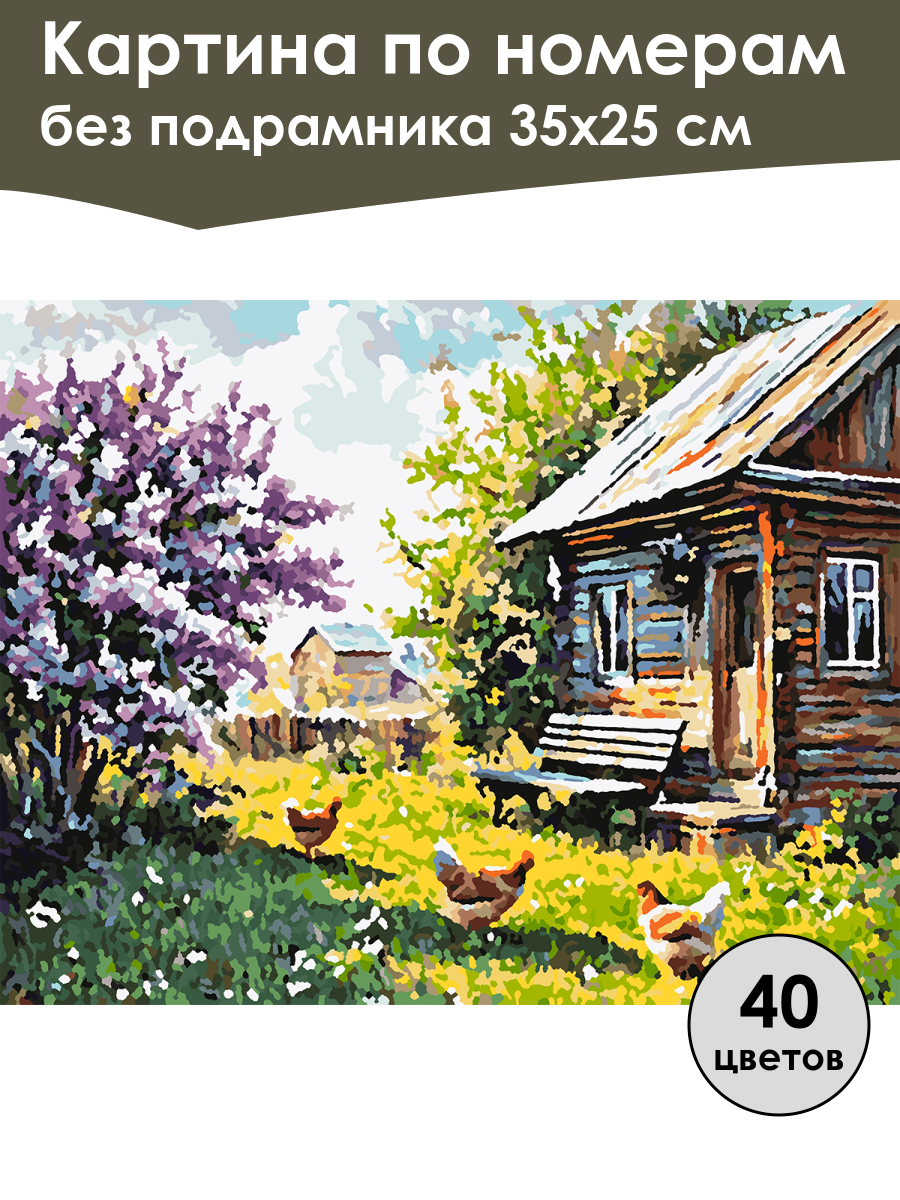 Картина по номерам
без подрамника 35х25 см

40
цветов