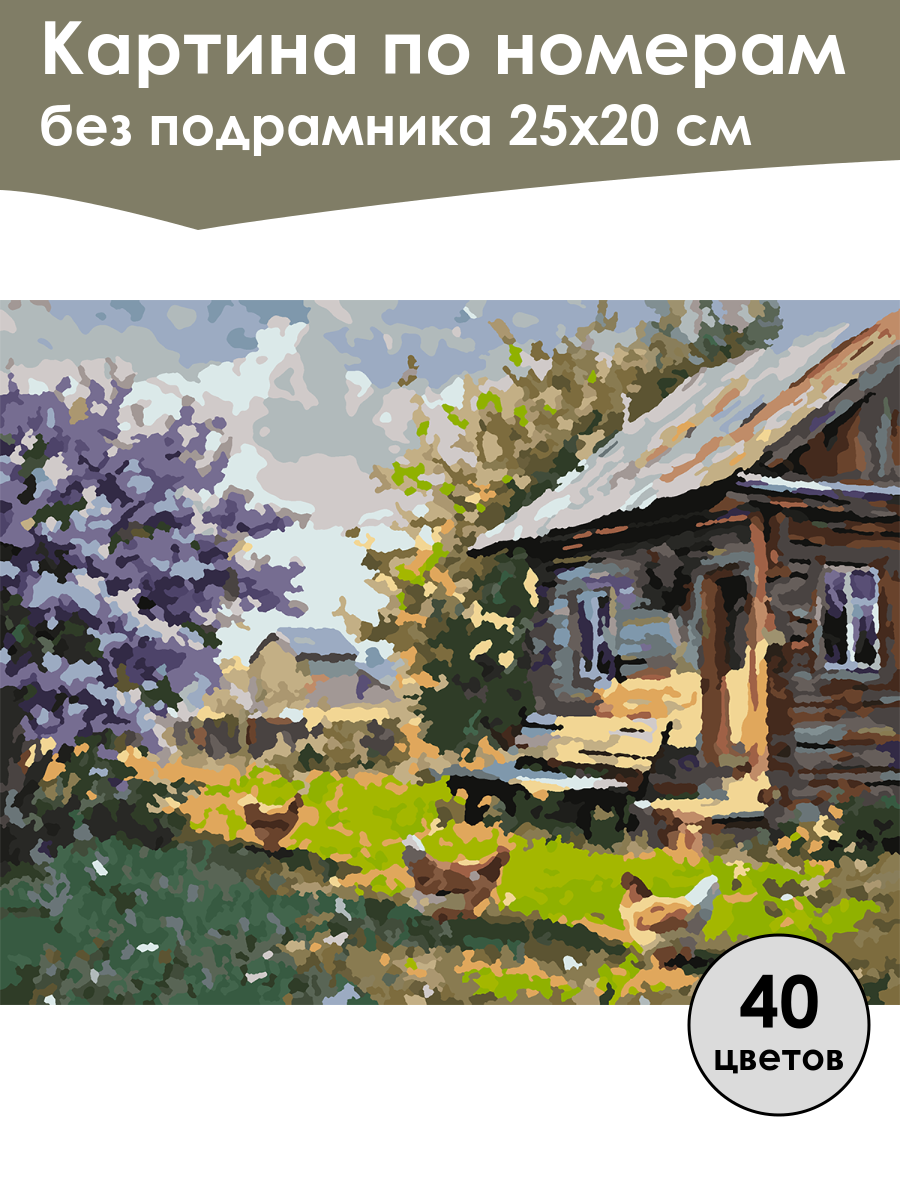 Картина по номерам
без подрамника 25х20 см

40
цветов