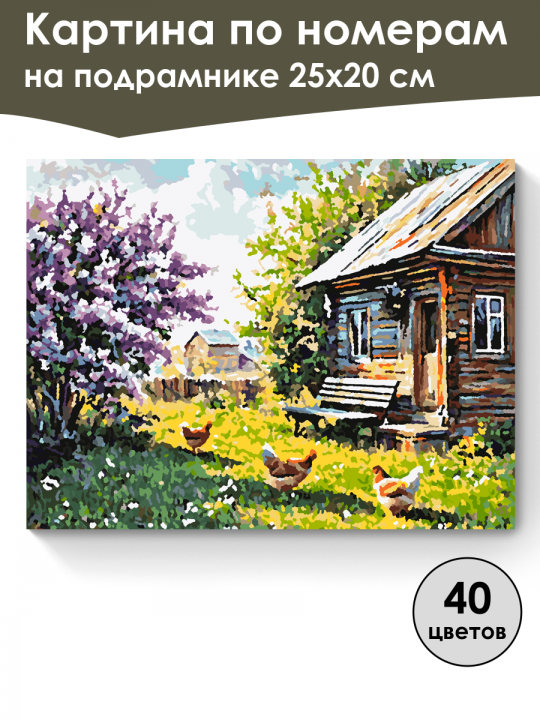 Картина по номерам
на подрамнике 25х20 см

40
цветов