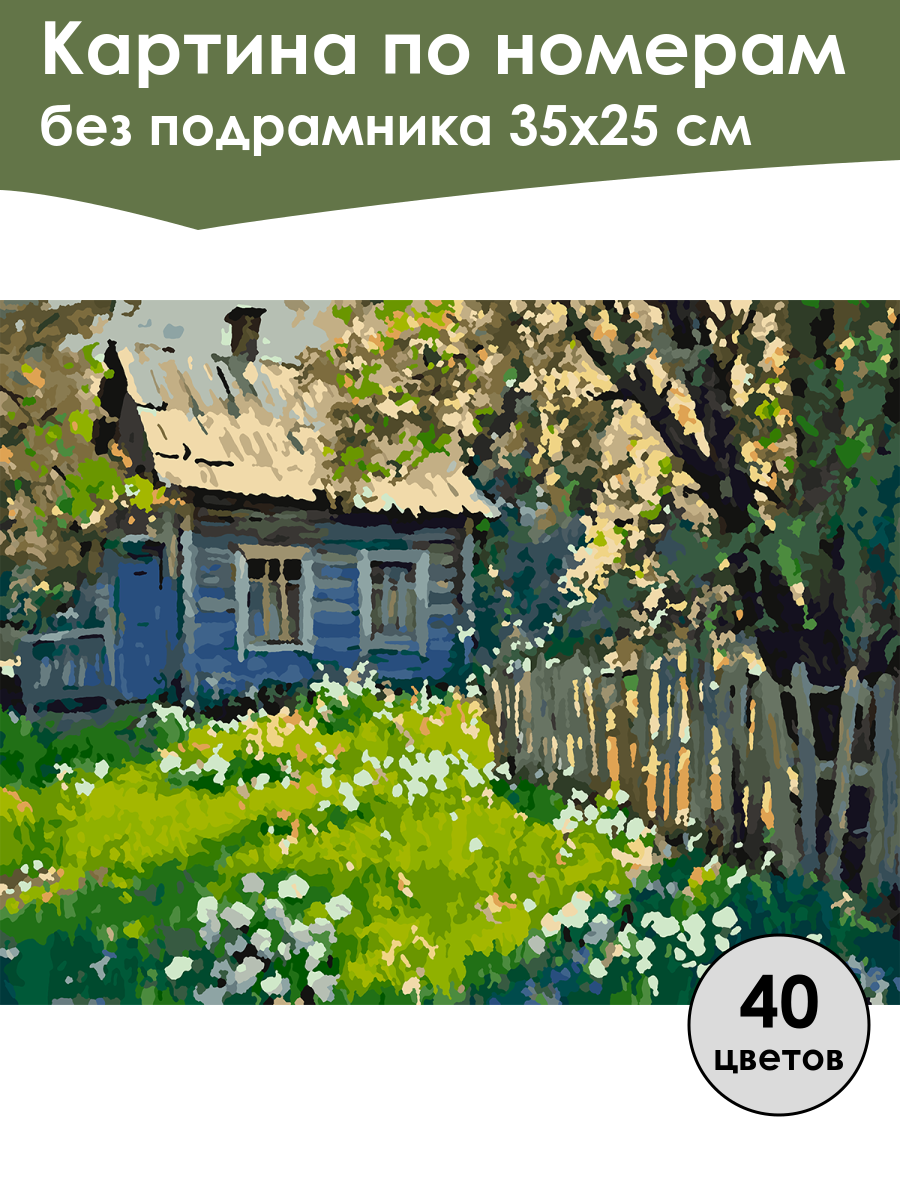 Картина по номерам
без подрамника 35х25 см

40
цветов