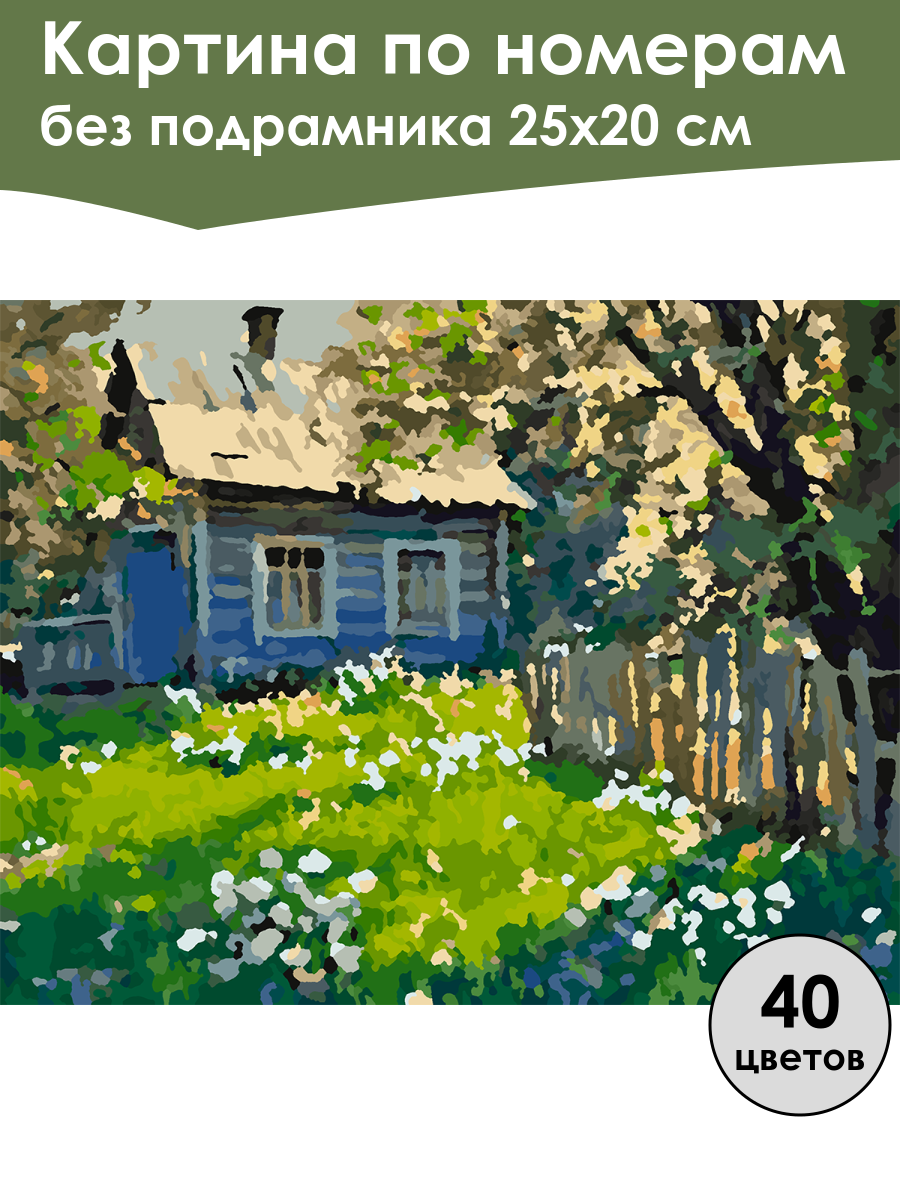 Картина по номерам
без подрамника 25х20 см

40
цветов