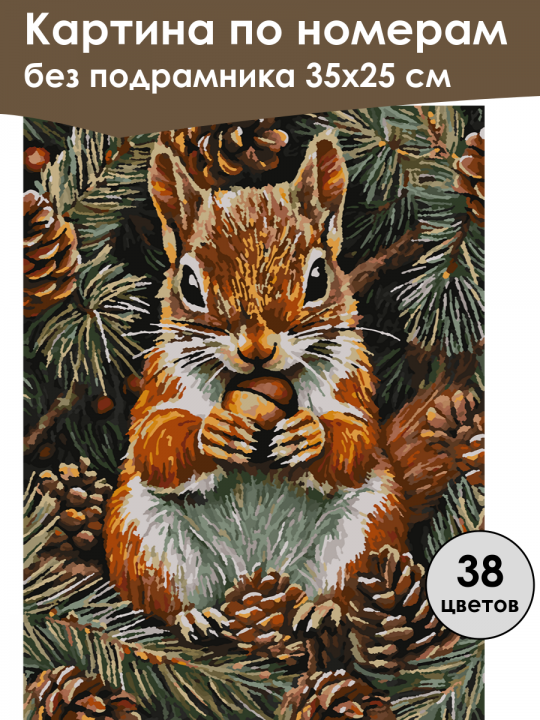 Картина по номерам
без подрамника 35х25 см

38
цветов