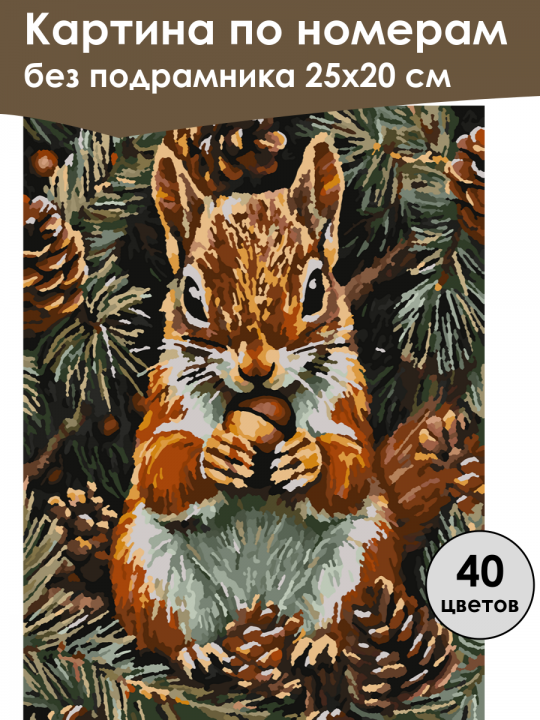 Картина по номерам
без подрамника 25х20 см

40
цветов