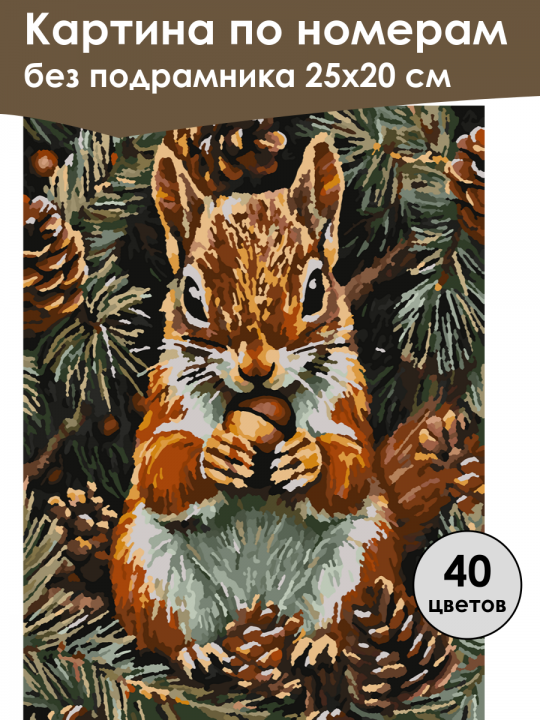 Картина по номерам без подрамника 25х20 см

40 цветов