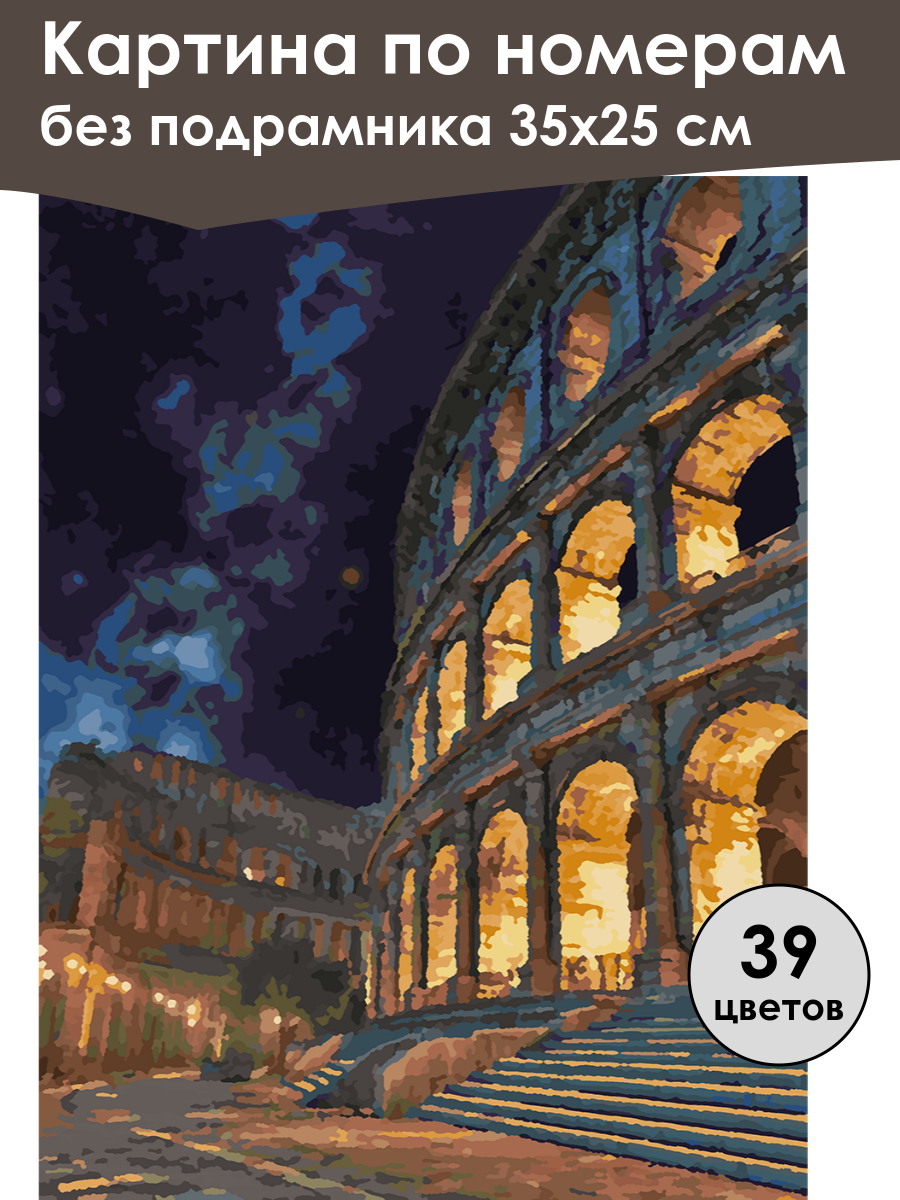 Картина по номерам
без подрамника 35х25 см

39
цветов