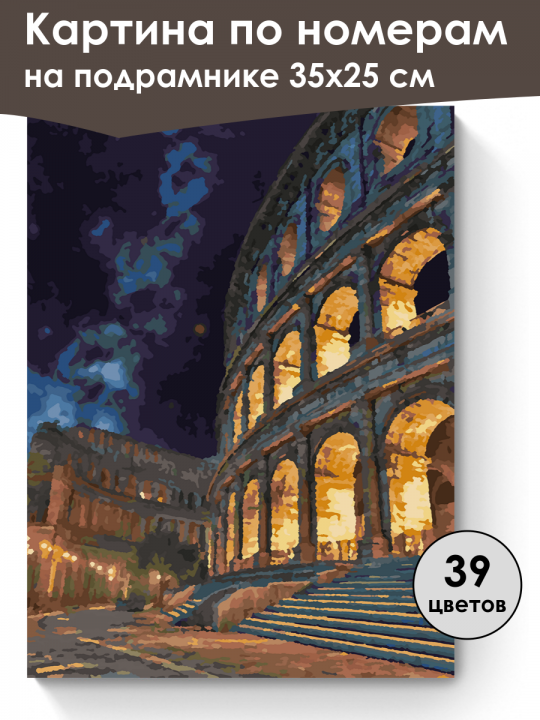 Картина по номерам на подрамнике 35х25 см

39 цветов