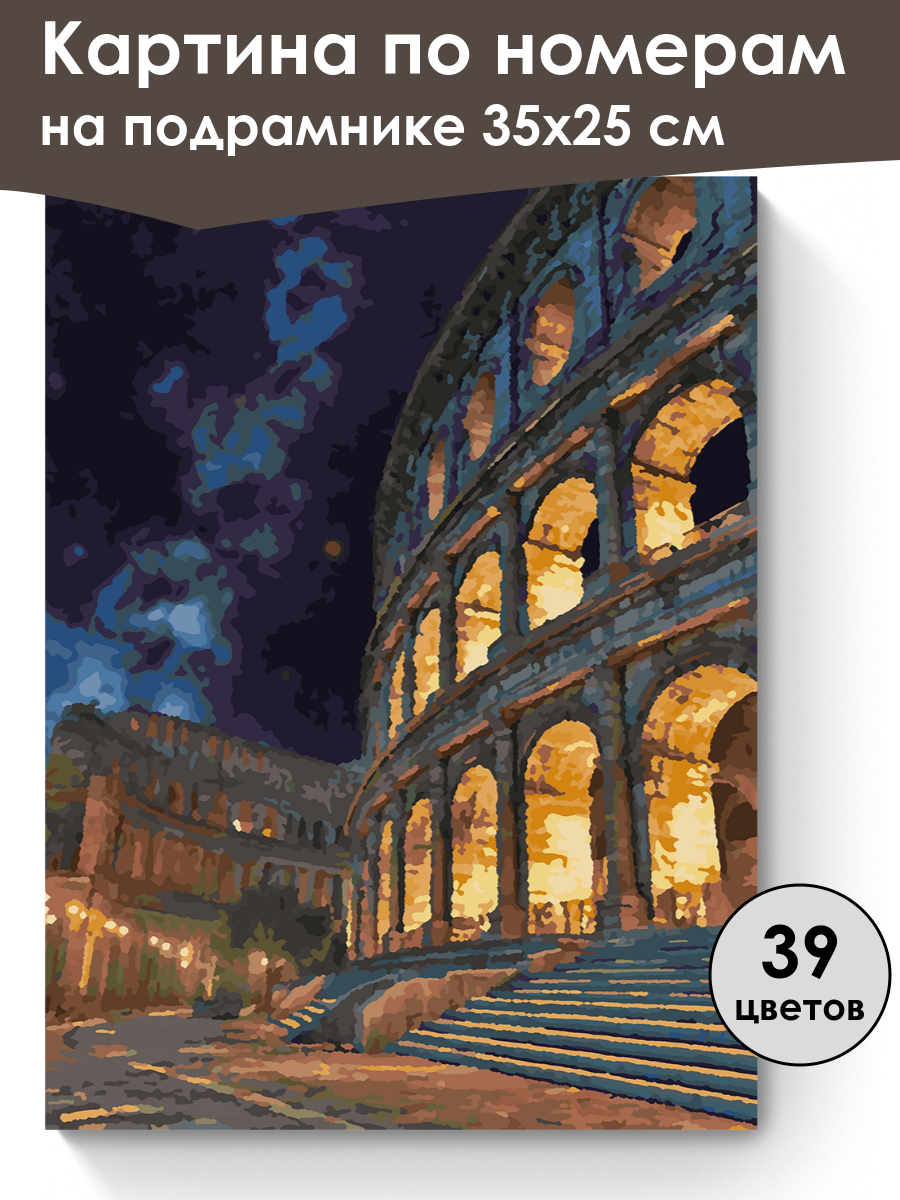 Картина по номерам
на подрамнике 35х25 см

39
цветов