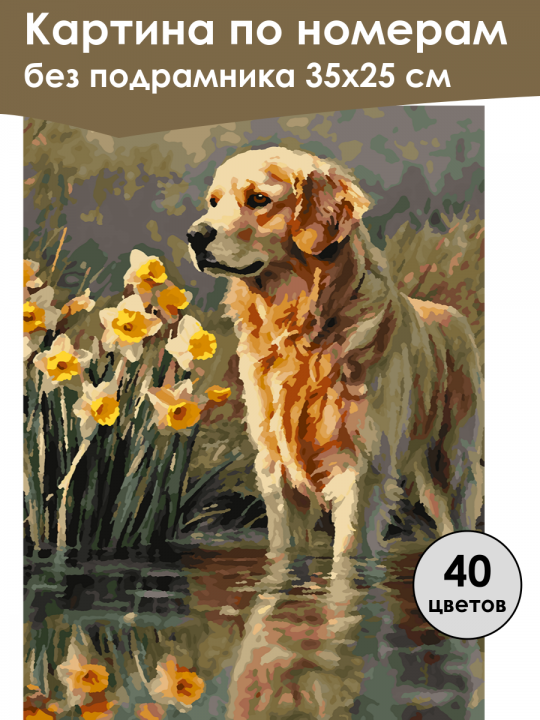 Картина по номерам
без подрамника 35x25 см

40
цветов