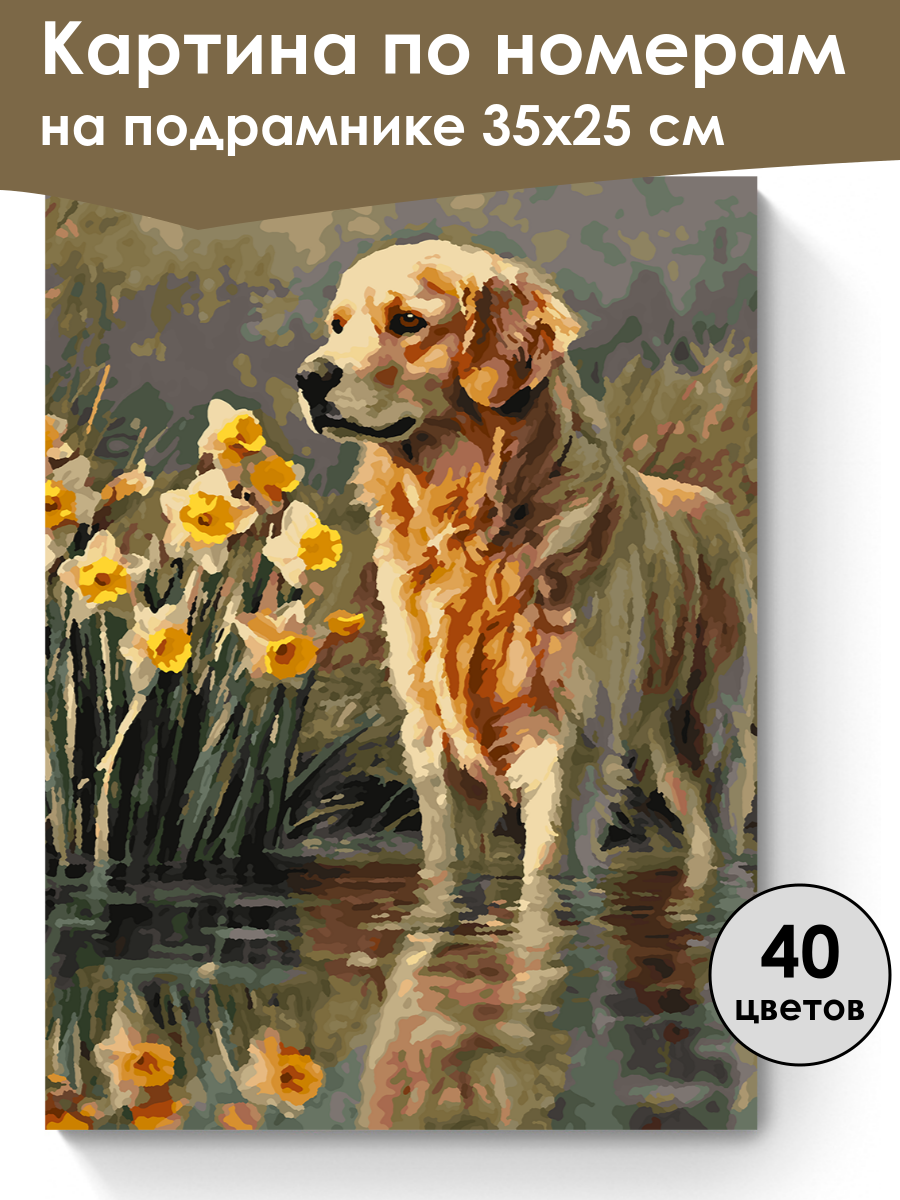 Картина по номерам
на подрамнике 35х25 см

40
цветов