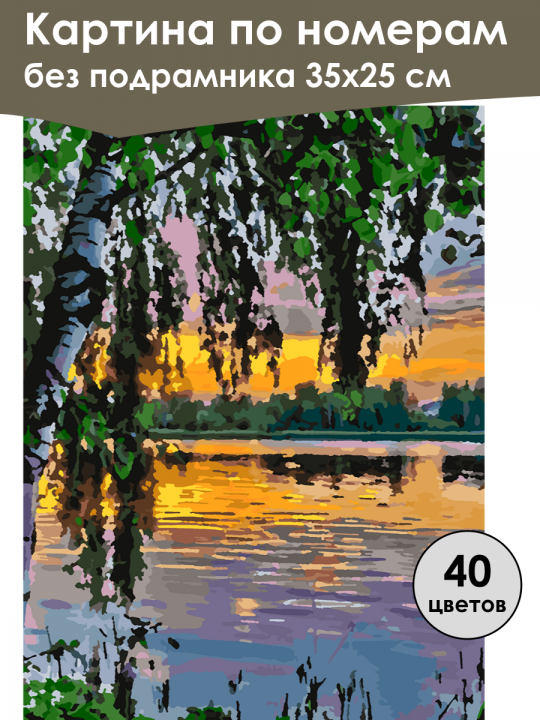 Картина по номерам
без подрамника 35х25 см

40
цветов