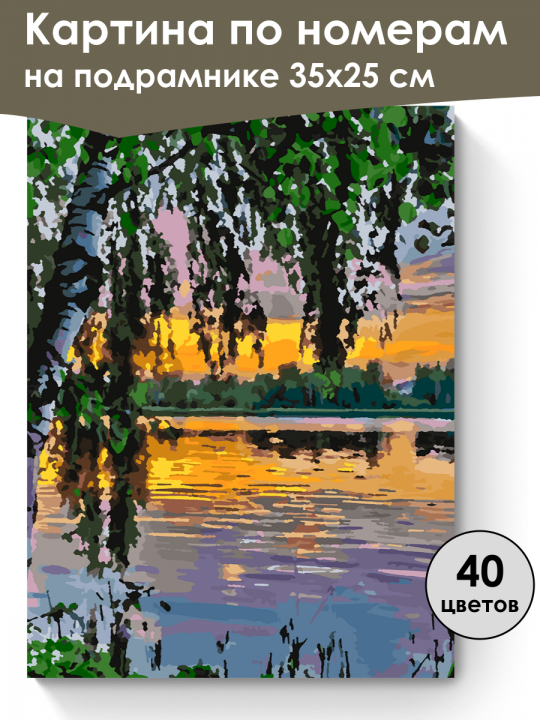 Картина по номерам на подрамнике 35х25 см

40 цветов