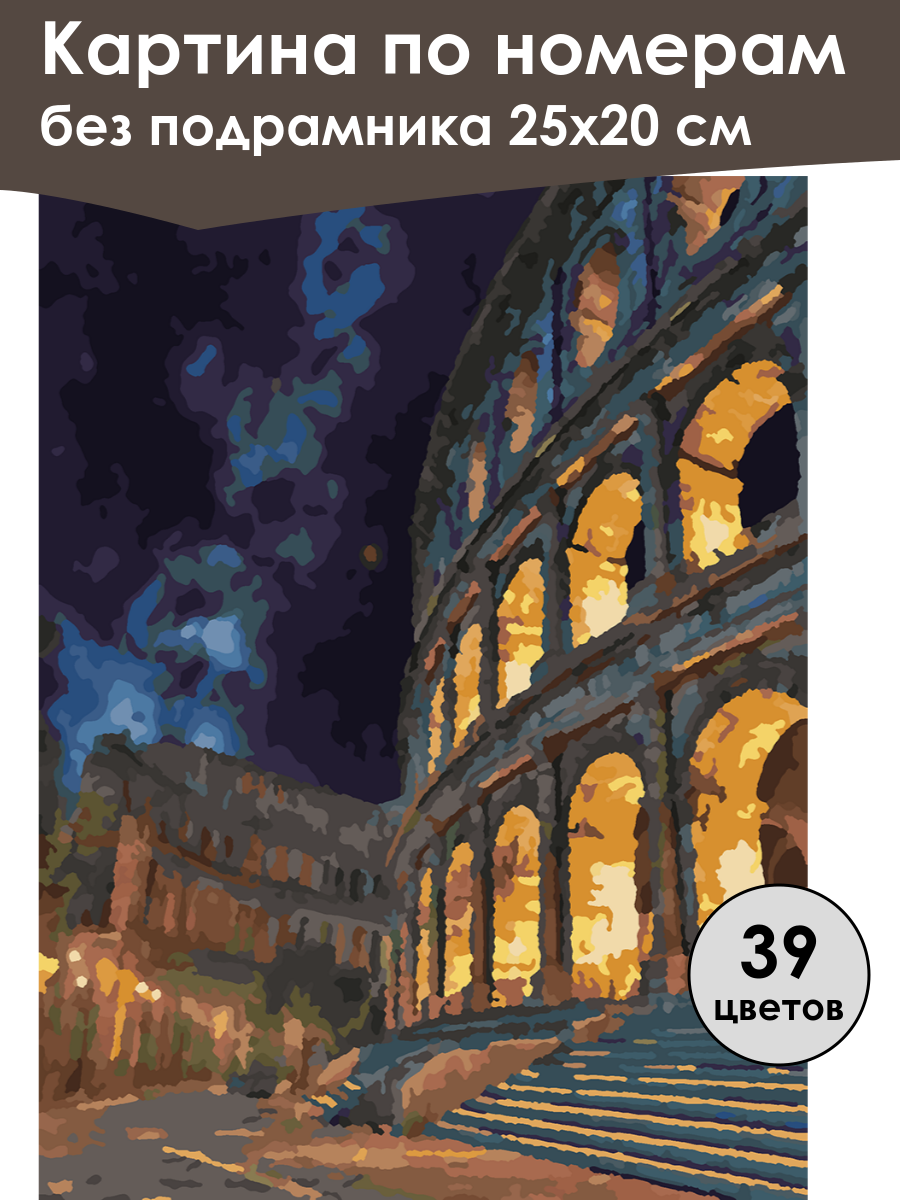 Картина по номерам
без подрамника 25х20 см

39
цветов