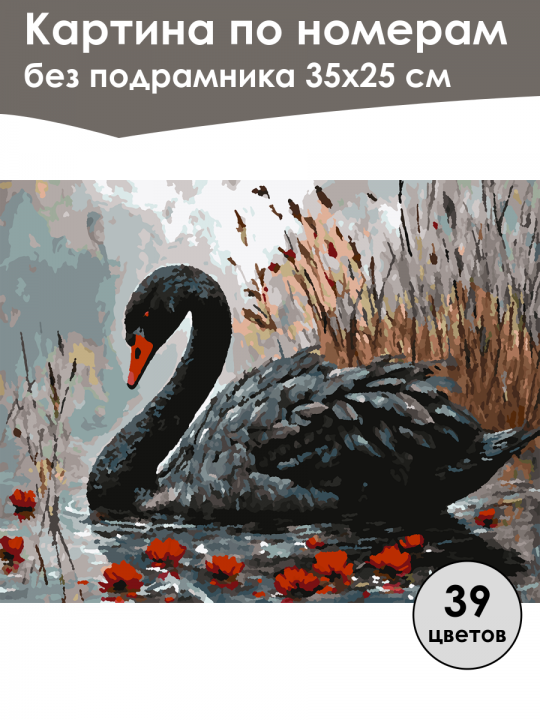 Картина по номерам
без подрамника 35x25 см

39
цветов