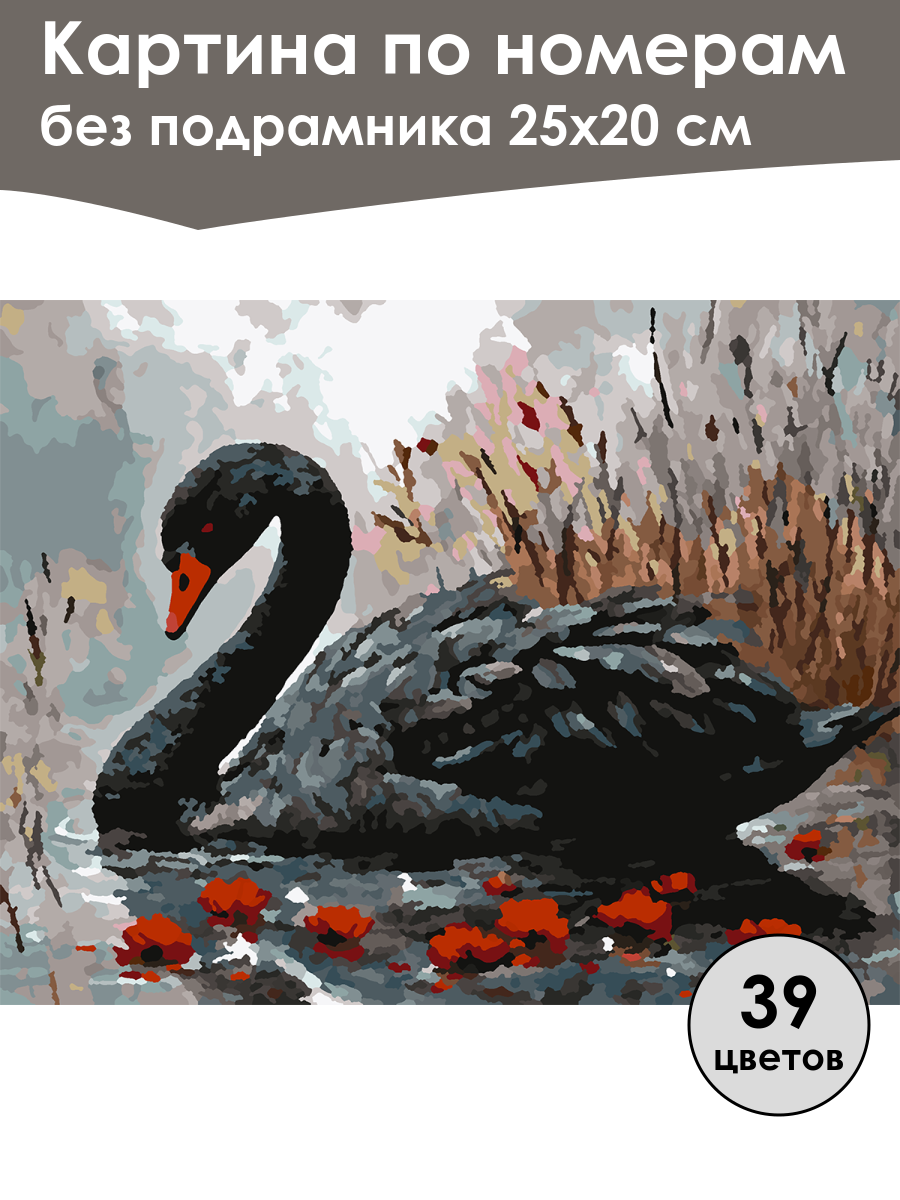 Картина по номерам
без подрамника 25х20 см

39
цветов