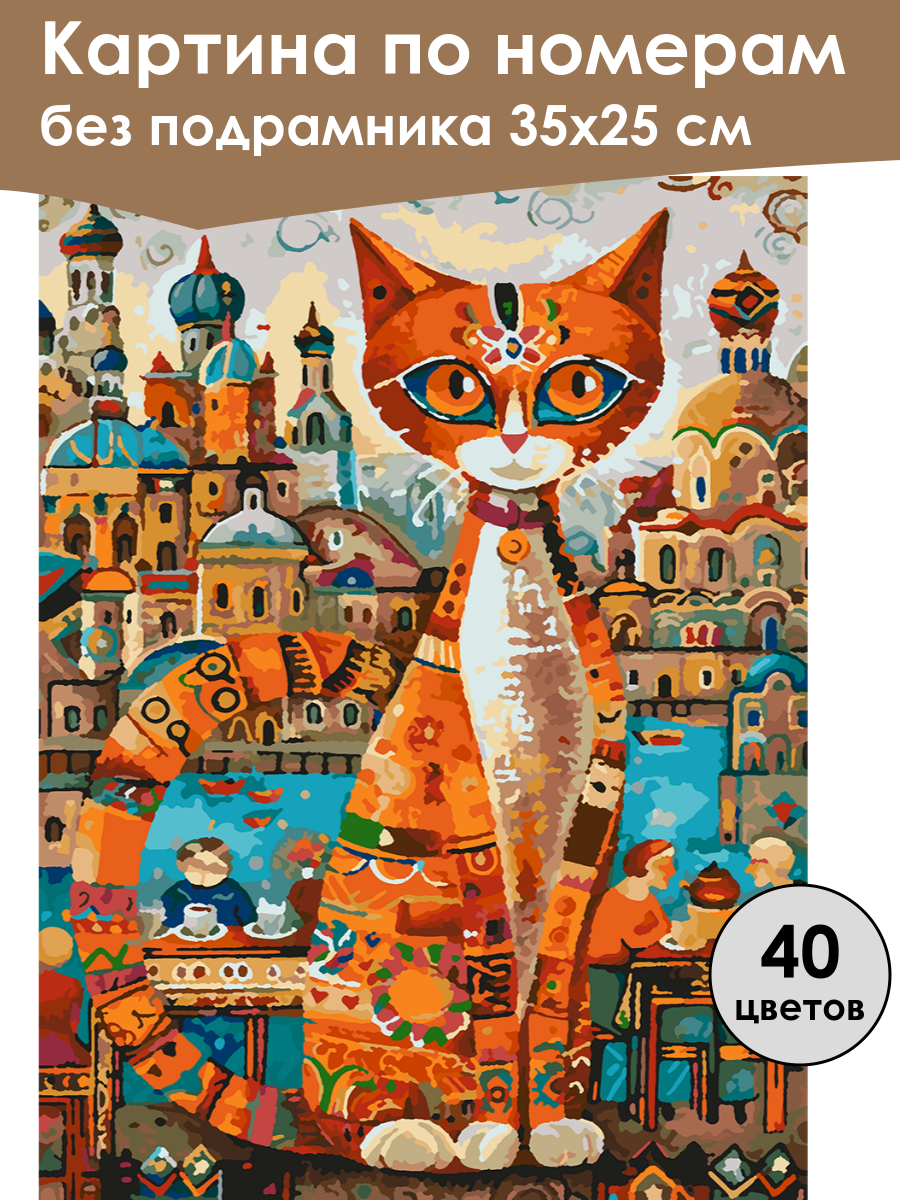 Картина по номерам
без подрамника 35х25 см

40
цветов