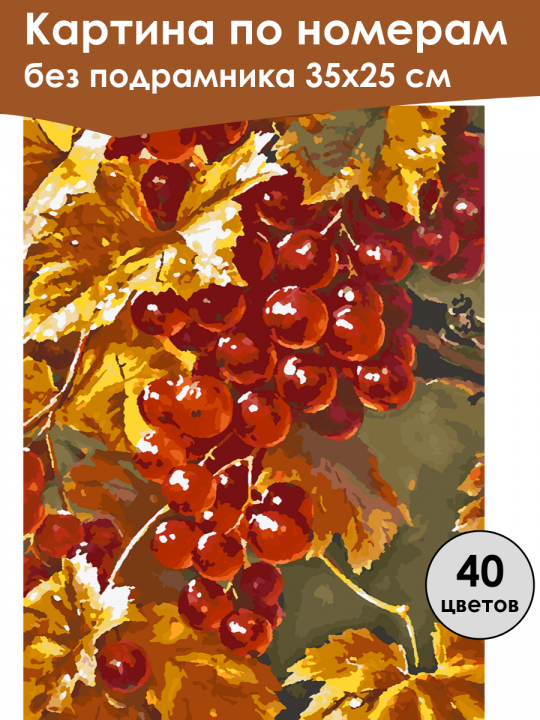 Картина по номерам
без подрамника 35х25 см

40
цветов